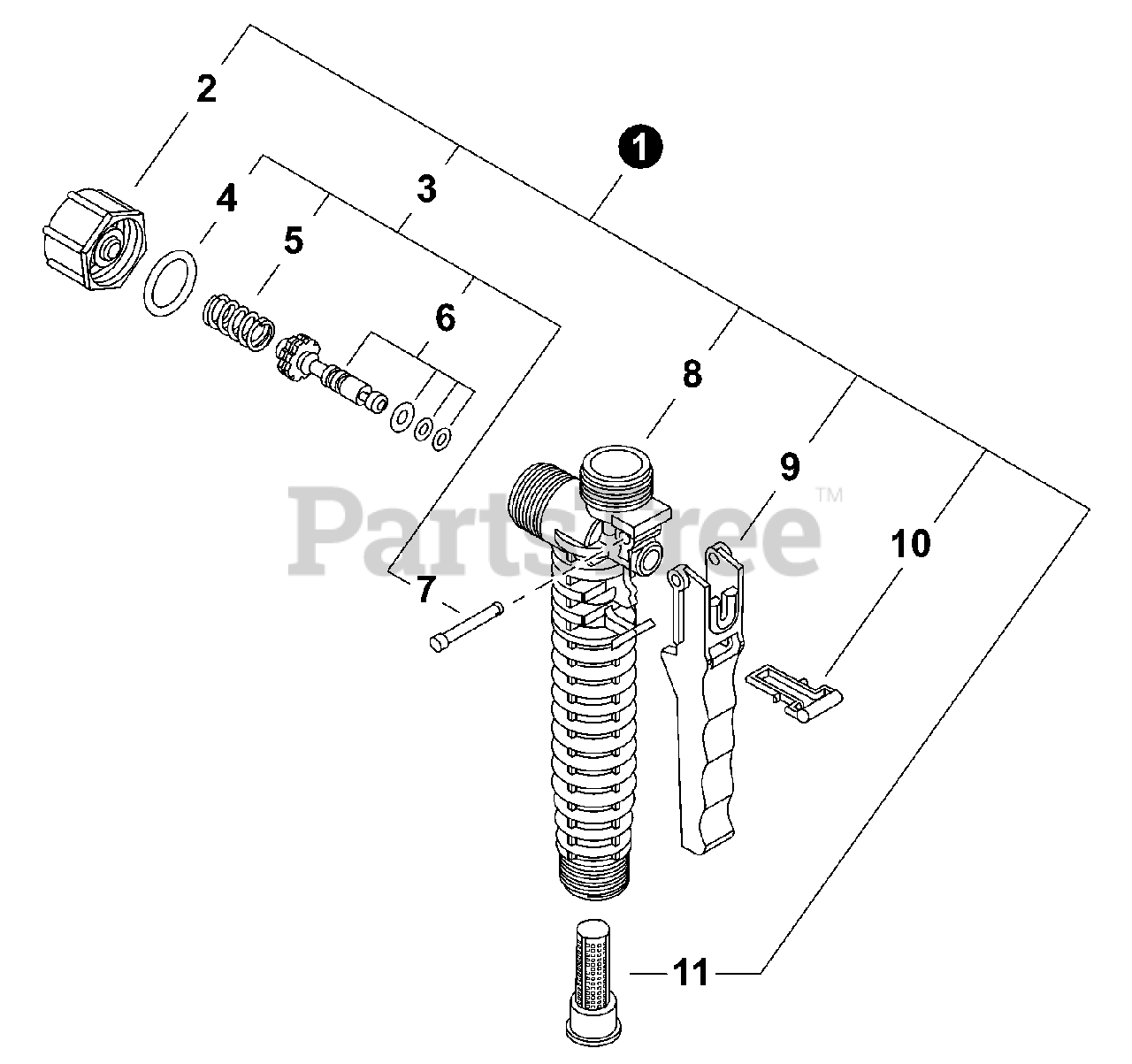 2
1
4
3
5
6
8
9
PartsTree™
10
7
11