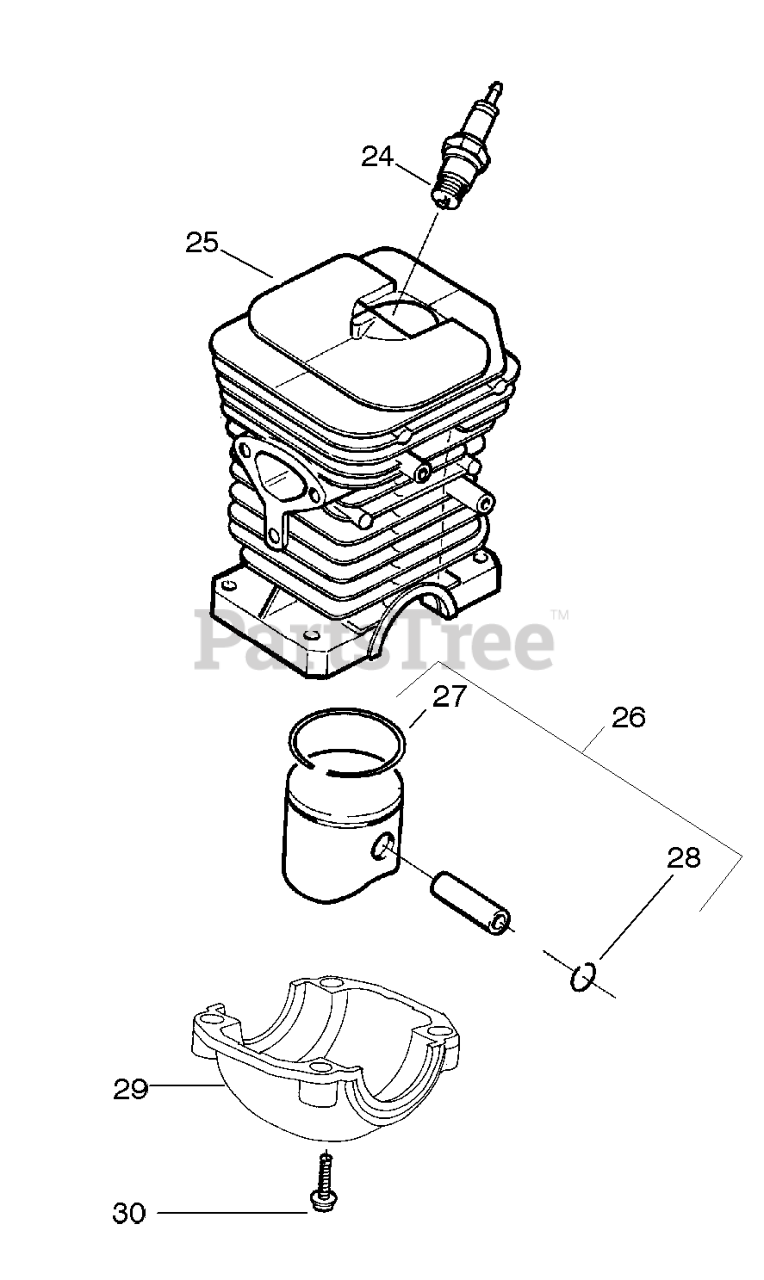 24

25

PartsTree™

27

26

28

29

30