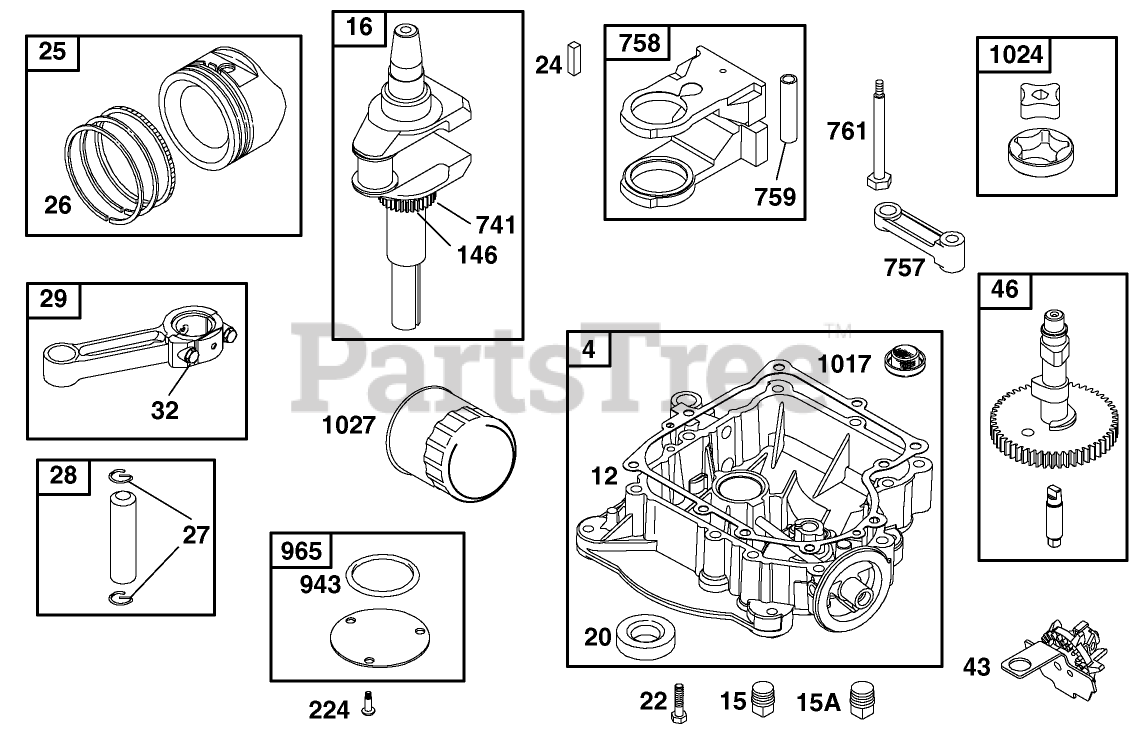 25
26
16
741
146
24
758
759
761
757
1024
29
32
PartsTree™
1027
4
1017
12
20
46
28
27
965
943
224
22
15
15A
43