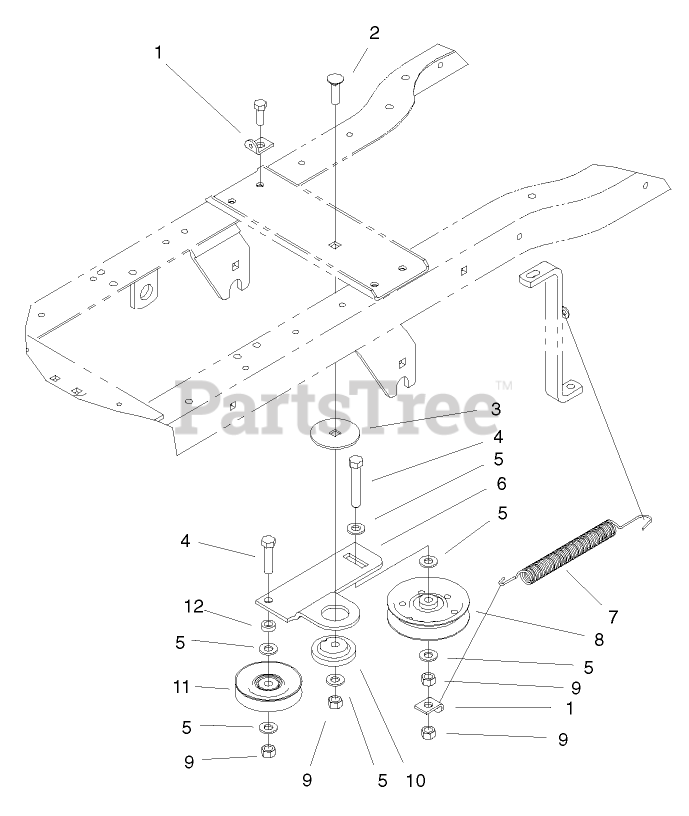 1
2
PartsTree™
3
4
5
6
5
4
7
12
8
5
5
11
9
1
5
9
9
9
5
10