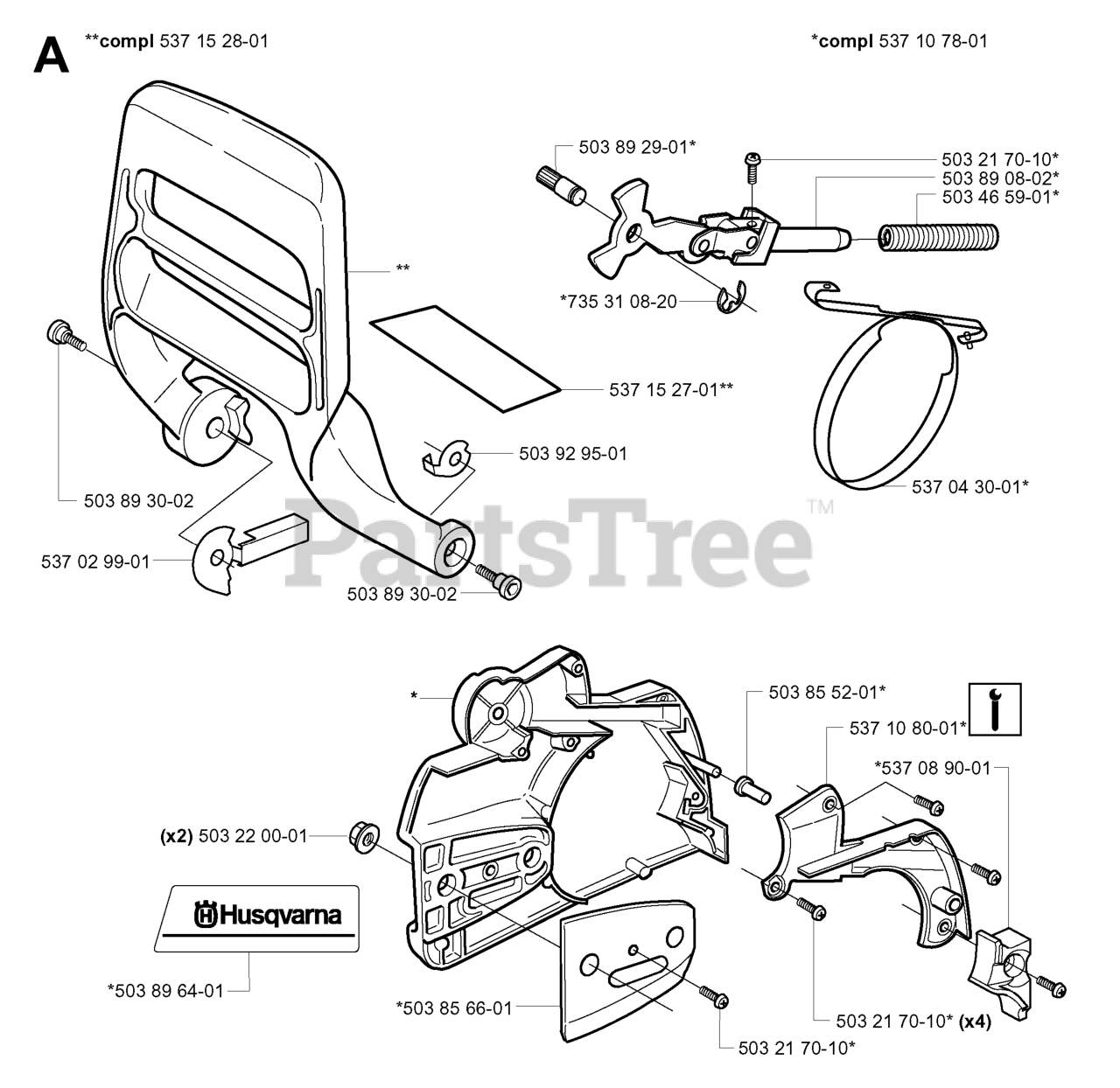 A **compl 537 15 28-01

*compl 537 10 78-01

503 89 29-01*

503 21 70-10*

503 89 08-02*

503 46 59-01*

**

*735 31 08-20

537 15 27-01**

503 92 95-01

537 04 30-01*

503 89 30-02

537 02 99-01

503 89 30-02

PartsTree™

*

503 85 52-01*

537 10 80-01*

*537 08 90-01

(x2) 503 22 00-01

Husqvarna

*503 89 64-01

*503 85 66-01

503 21 70-10* (x4)

503 21 70-10*