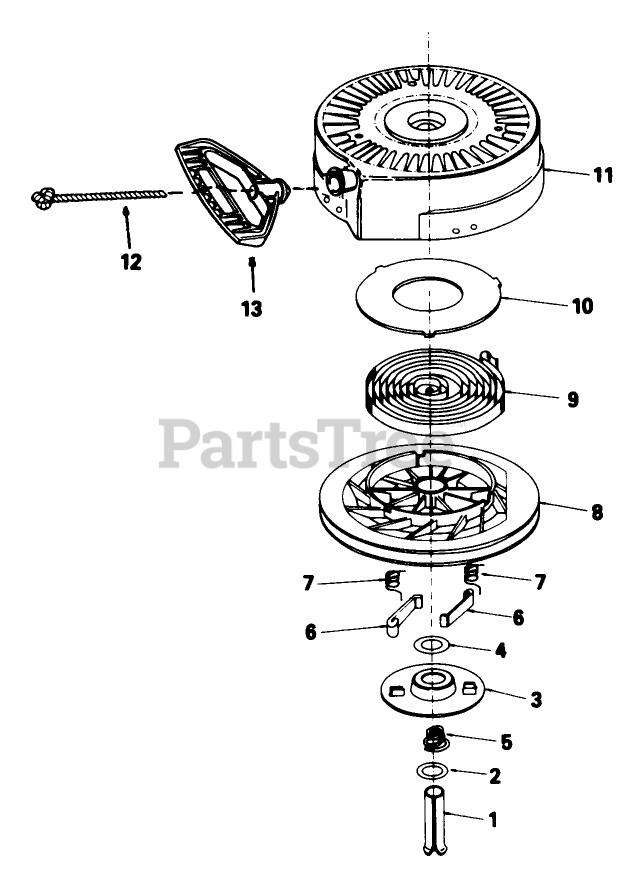 11

12

13

10

9

PartsTree

8

7

7

6

6

4

3

5

2

1