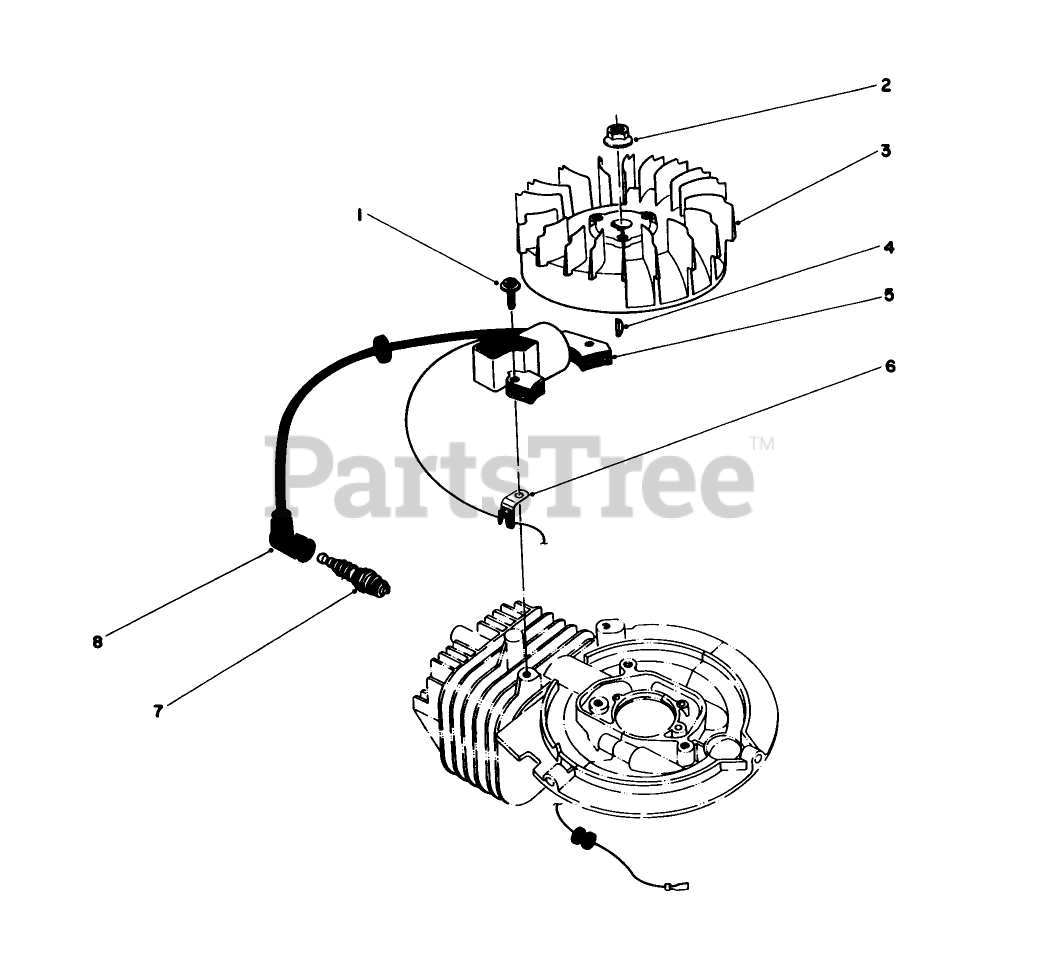 2
3
1
4
5
6
PartsTree™
8
7