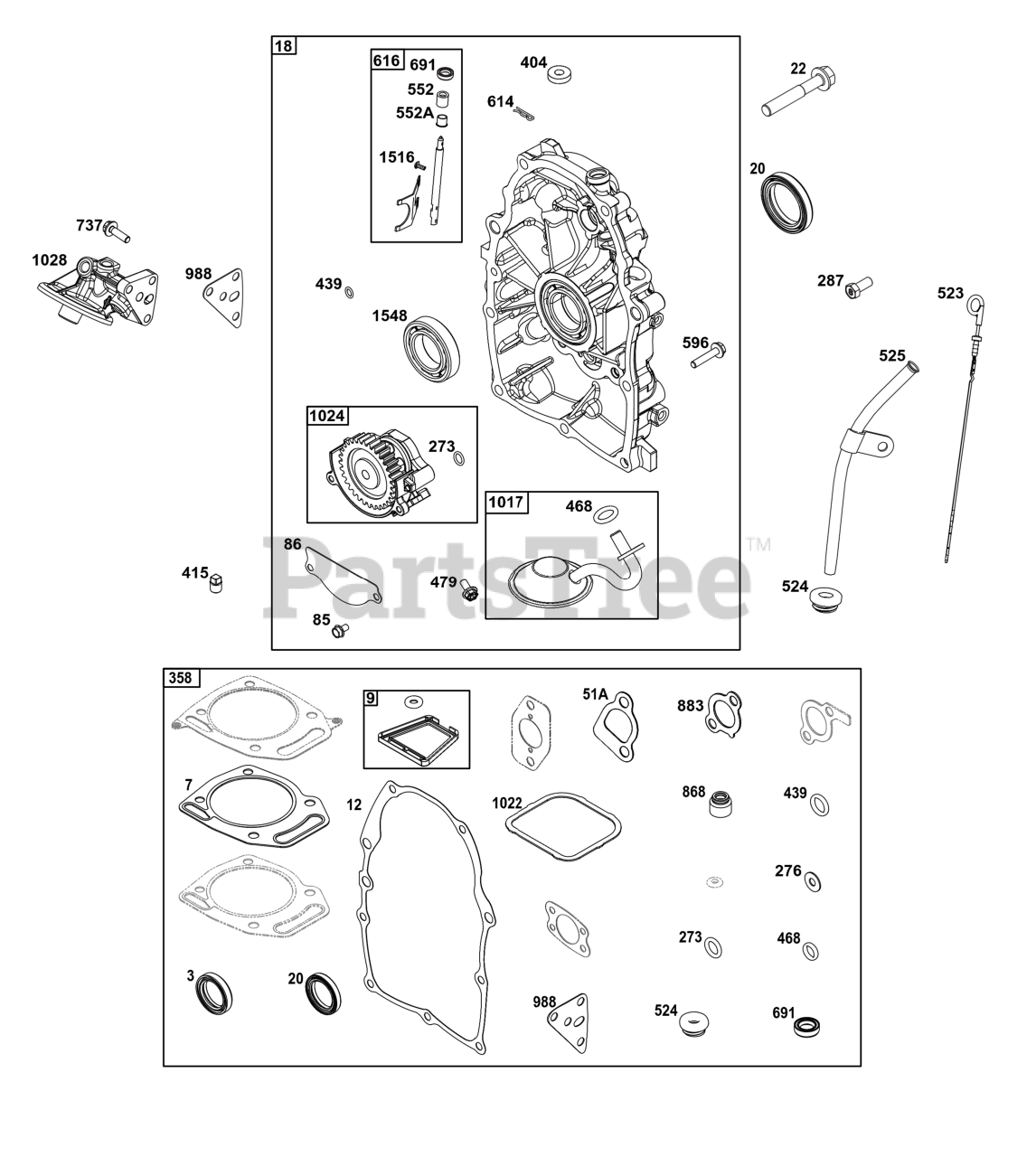 18
616
691
552
552A
1516
404
614
22
20
737
1028
988
439
1548
287
523
596
525
1024
273
1017
468
86
415
479
85
524
PartsTree™
358
9
51A
883
7
12
1022
868
439
276
273
468
3
20
988
524
691