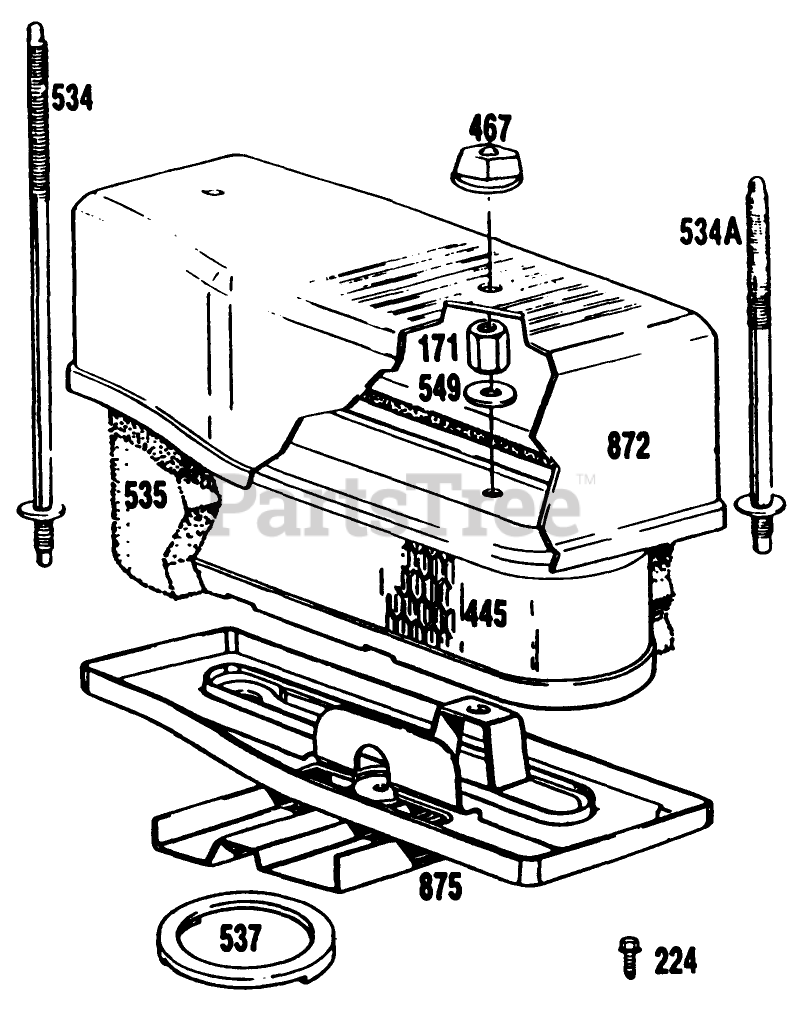 534
467
534A
171
549
872
535
PartsTree™
445
875
537
224