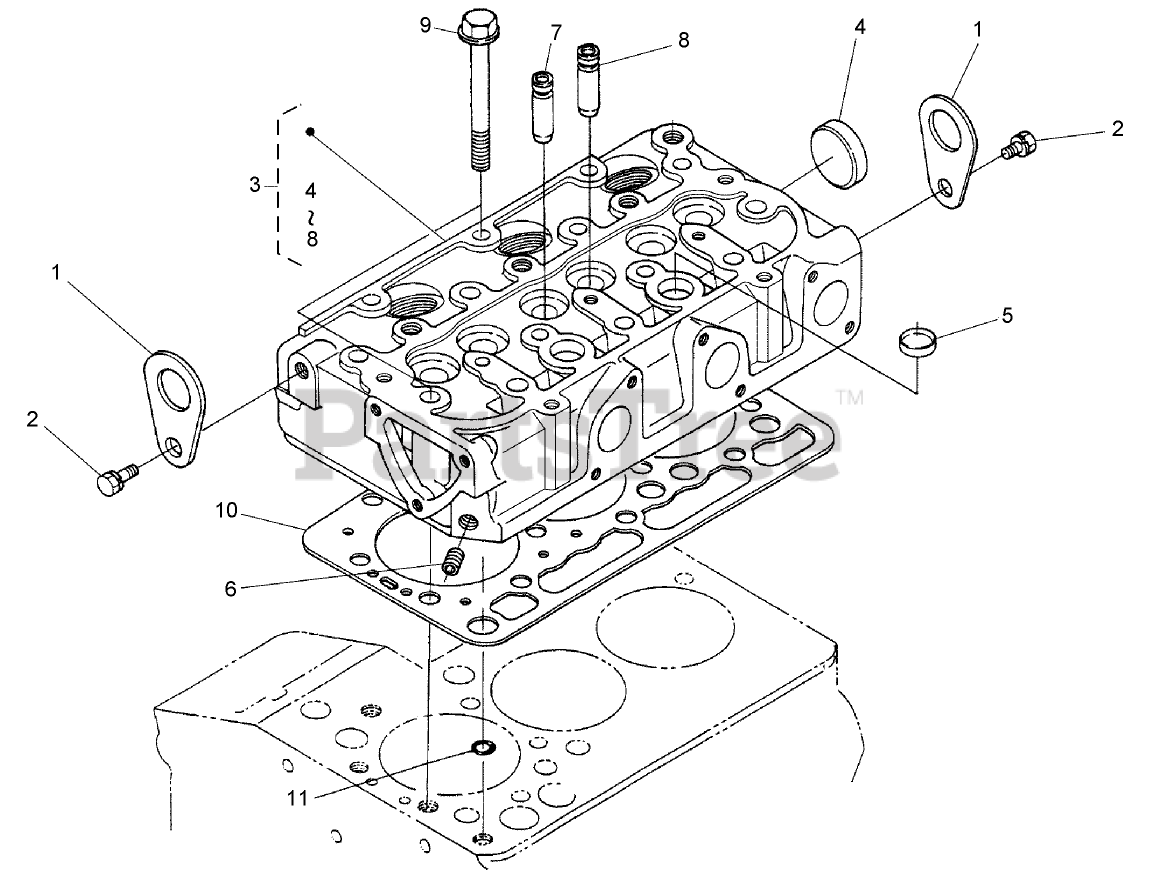 9
7
8
4
1
2
3
4
~
8
1
5
2
PartsTree™
10
6
11