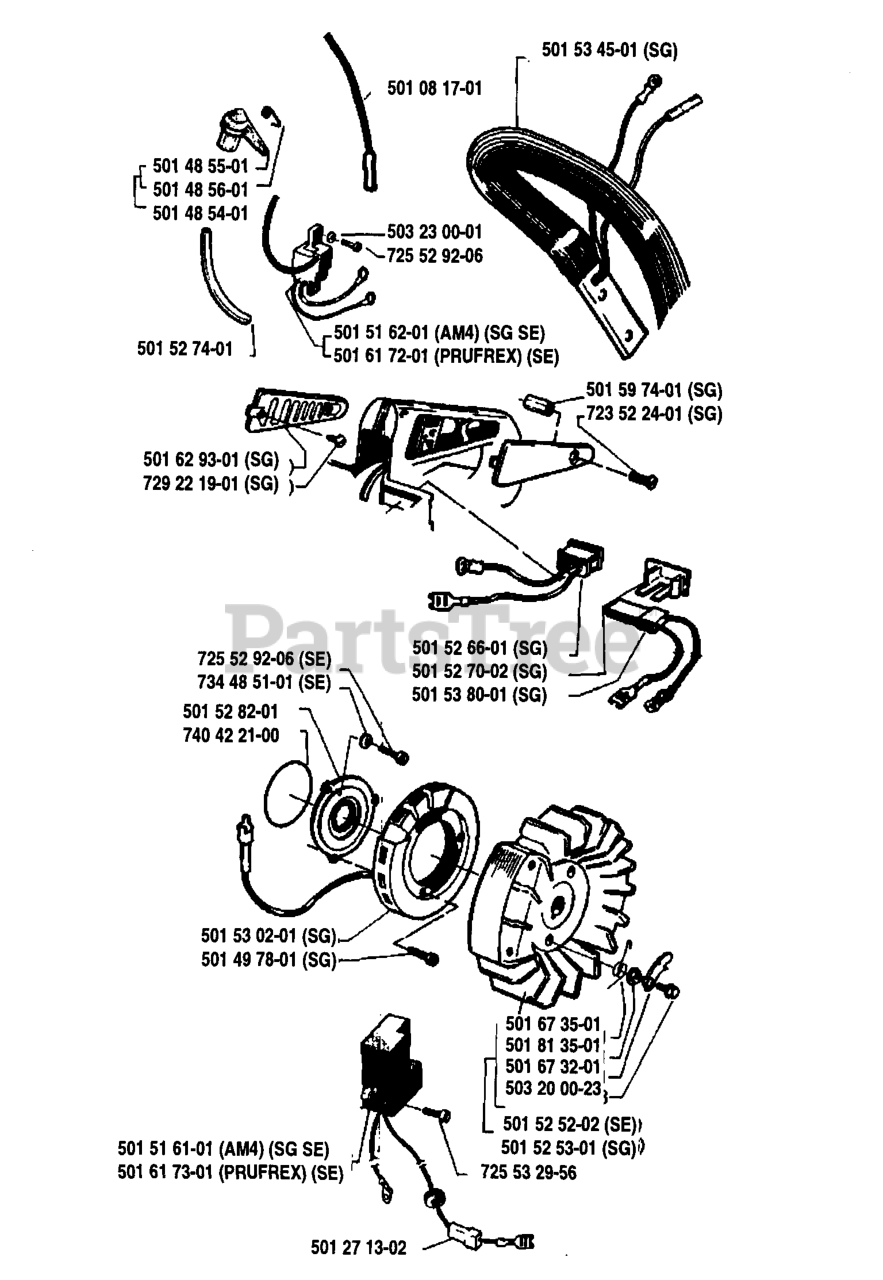 501 53 45-01 (SG)
501 08 17-01
501 48 55-01
501 48 56-01
501 48 54-01
503 23 00-01
725 52 92-06
501 52 74-01
501 51 62-01 (AM4) (SG SE)
501 61 72-01 (PRUFREX) (SE)
501 59 74-01 (SG)
723 52 24-01 (SG)
501 62 93-01 (SG)
729 22 19-01 (SG)
PartsTree
501 52 66-01 (SG)
501 52 70-02 (SG)
501 53 80-01 (SG)
725 52 92-06 (SE)
734 48 51-01 (SE)
501 52 82-01
740 42 21-00
501 53 02-01 (SG)
501 49 78-01 (SG)
501 67 35-01
501 81 35-01
501 67 32-01
503 20 00-23
501 52 52-02 (SE)
501 52 53-01 (SG)
501 51 61-01 (AM4) (SG SE)
501 61 73-01 (PRUFREX) (SE)
725 53 29-56
501 27 13-02