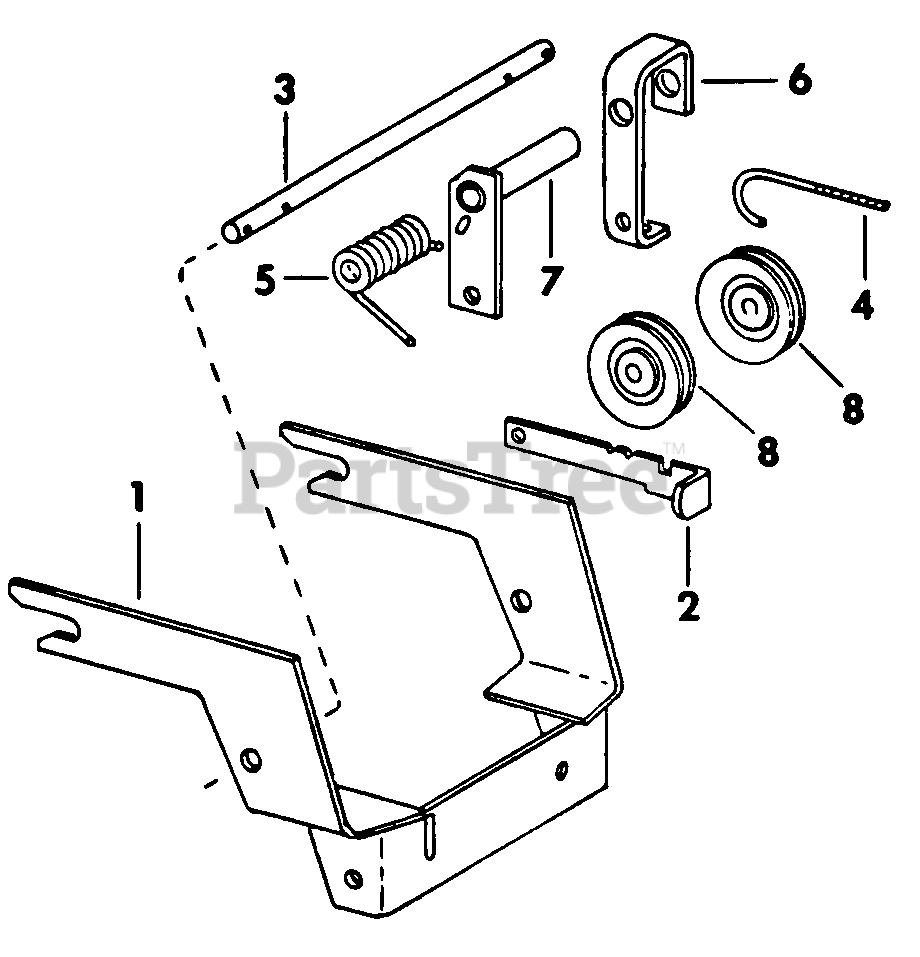 3
6
5
7
4
8
8
PartsTree™
1
2