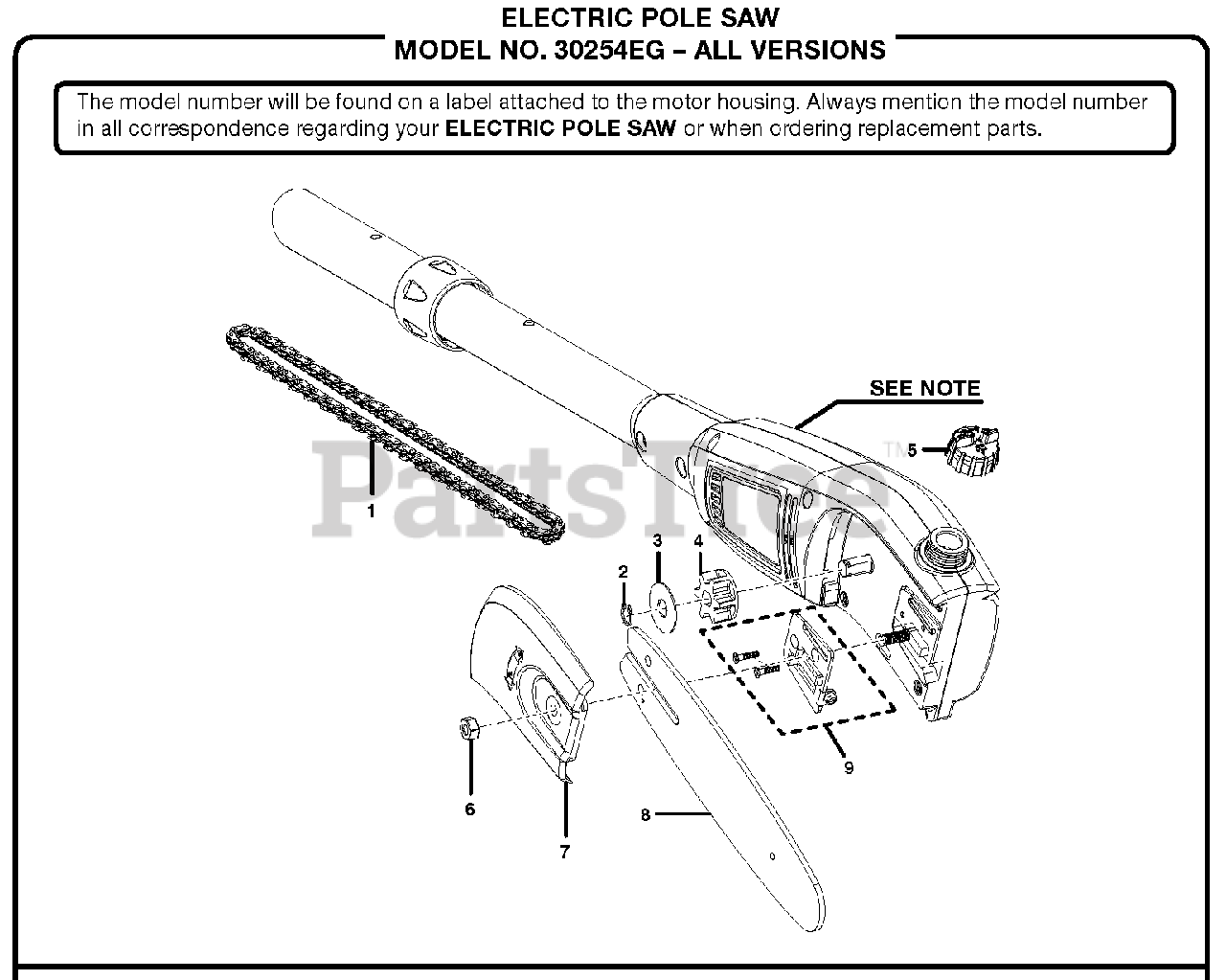 ELECTRIC POLE SAW
MODEL NO. 30254EG – ALL VERSIONS

The model number will be found on a label attached to the motor housing. Always mention the model number in all correspondence regarding your **ELECTRIC POLE SAW** or when ordering replacement parts.

SEE NOTE

PartsTree™

1
2
3
4
5
6
7
8
9