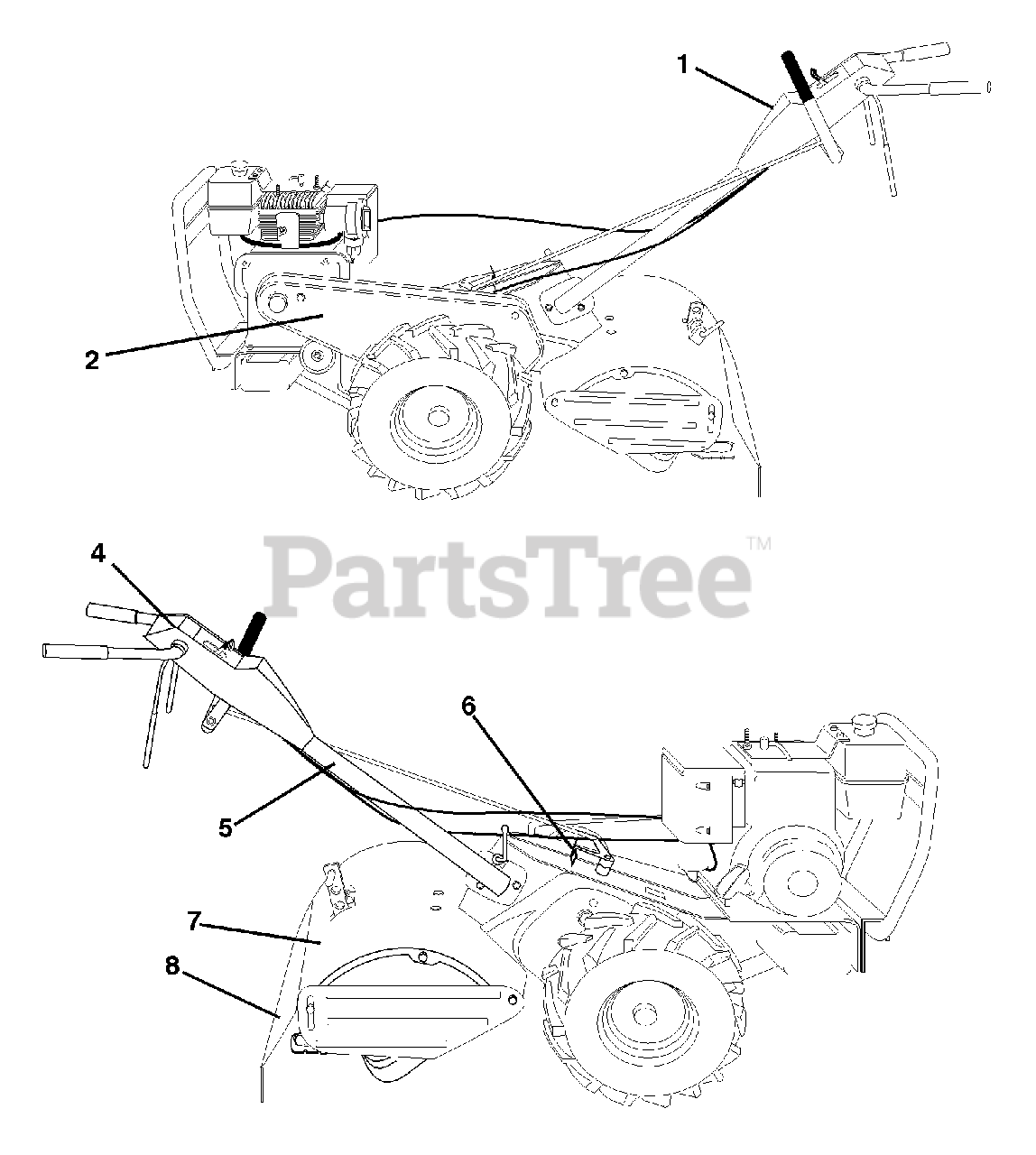 1

2

PartsTree™

4

6

5

7

8