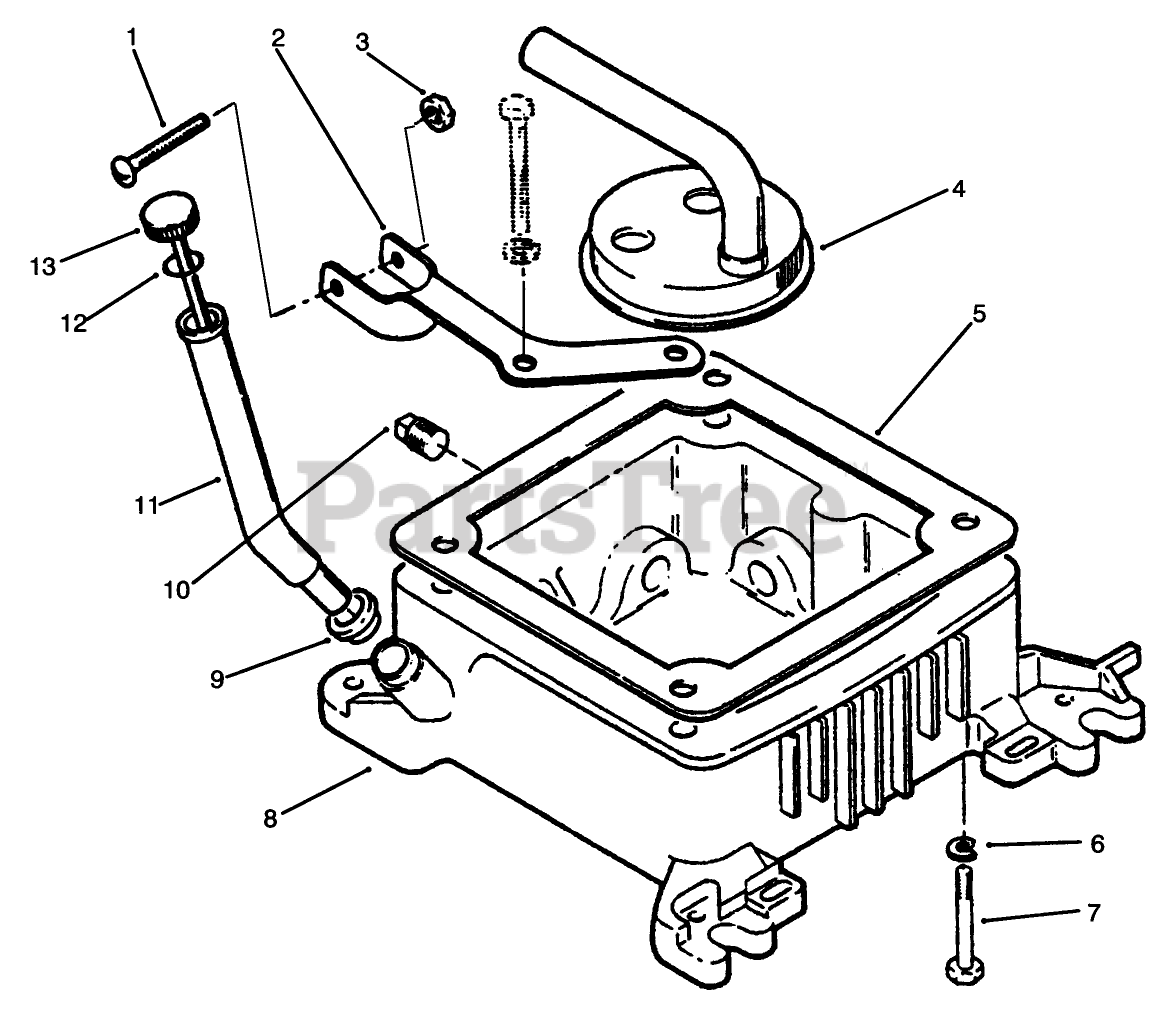 1
2
3
4
13
12
5
11
10
9
8
6
7
PartsTree