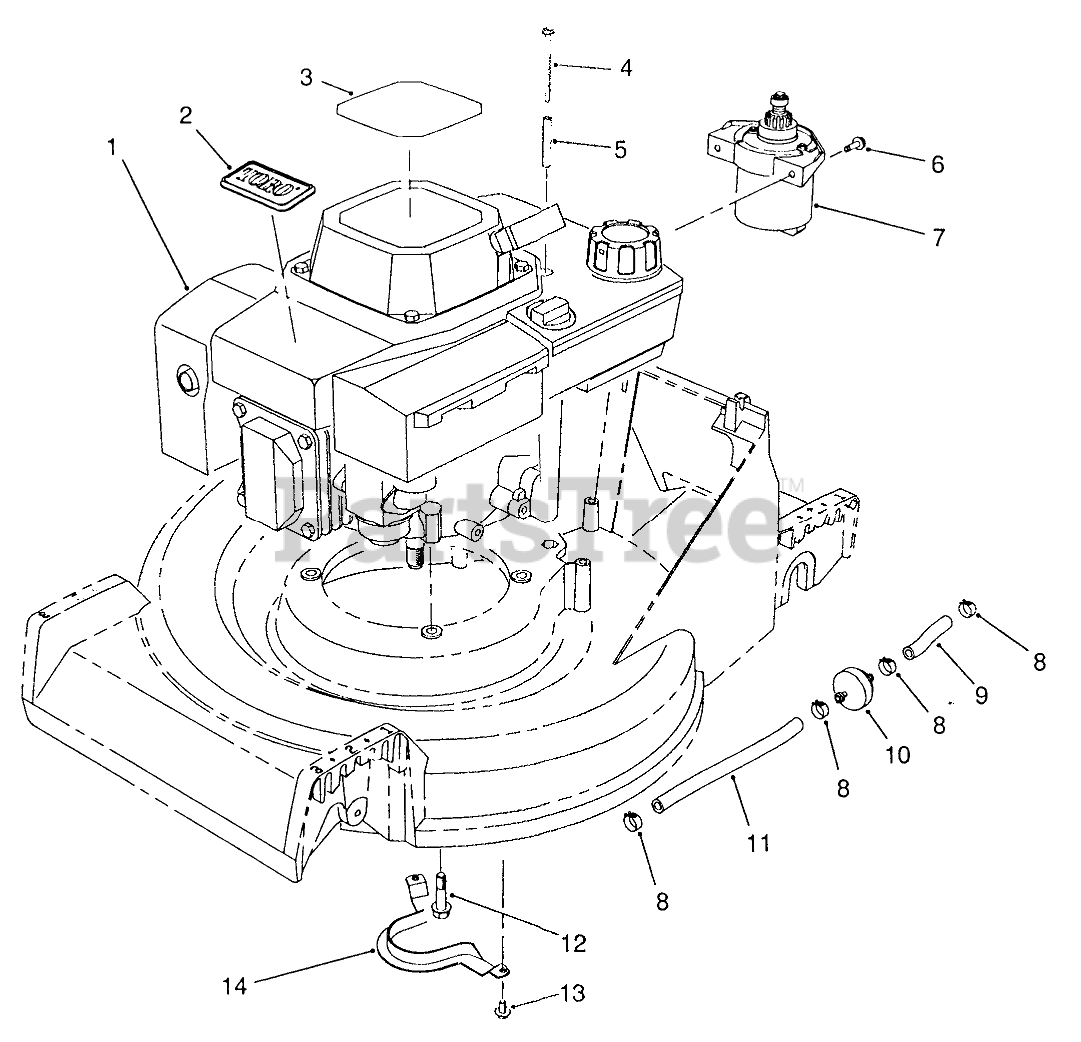 3
4
2
1
5
6
7
TORO
PartsTree™
8
9
8
10
8
11
8
12
14
13