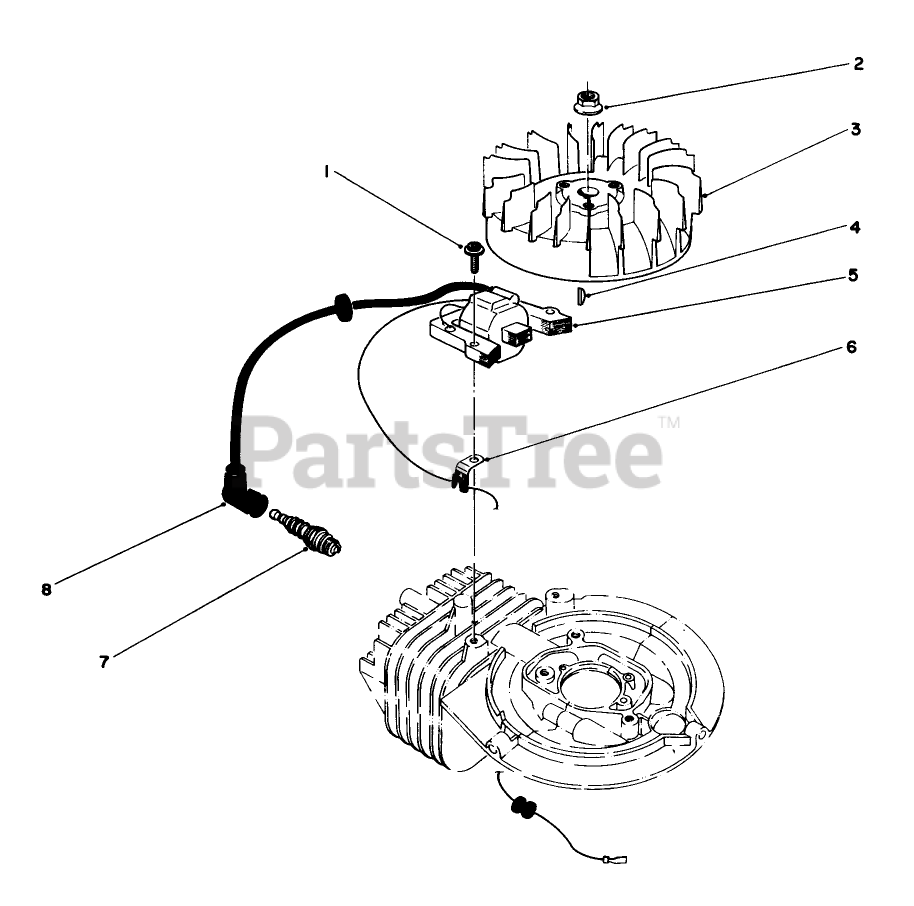 2
3
1
4
5
6
PartsTree™
8
7