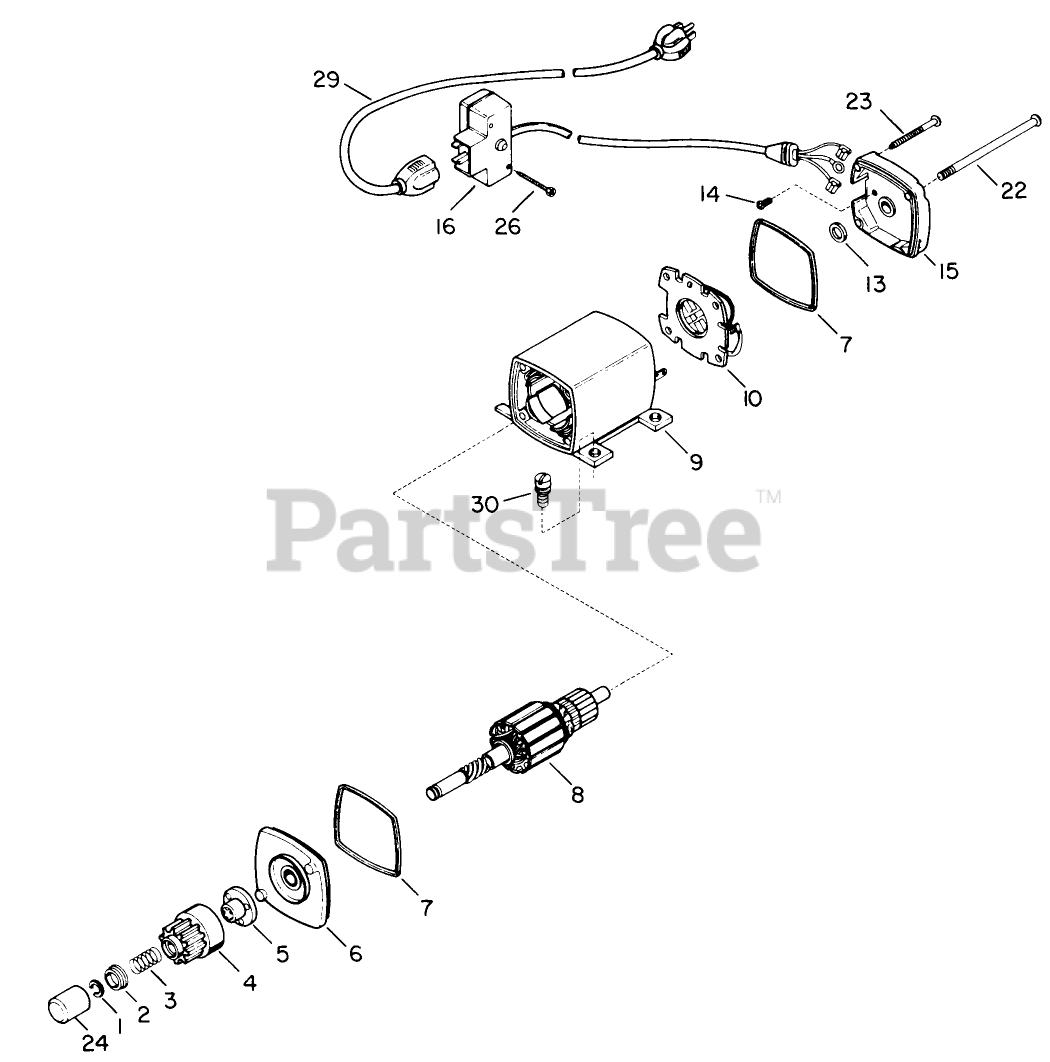 29
23
22
14
16
26
13
15
7
10
9
30
PartsTree™
8
7
6
5
4
3
2
1
24