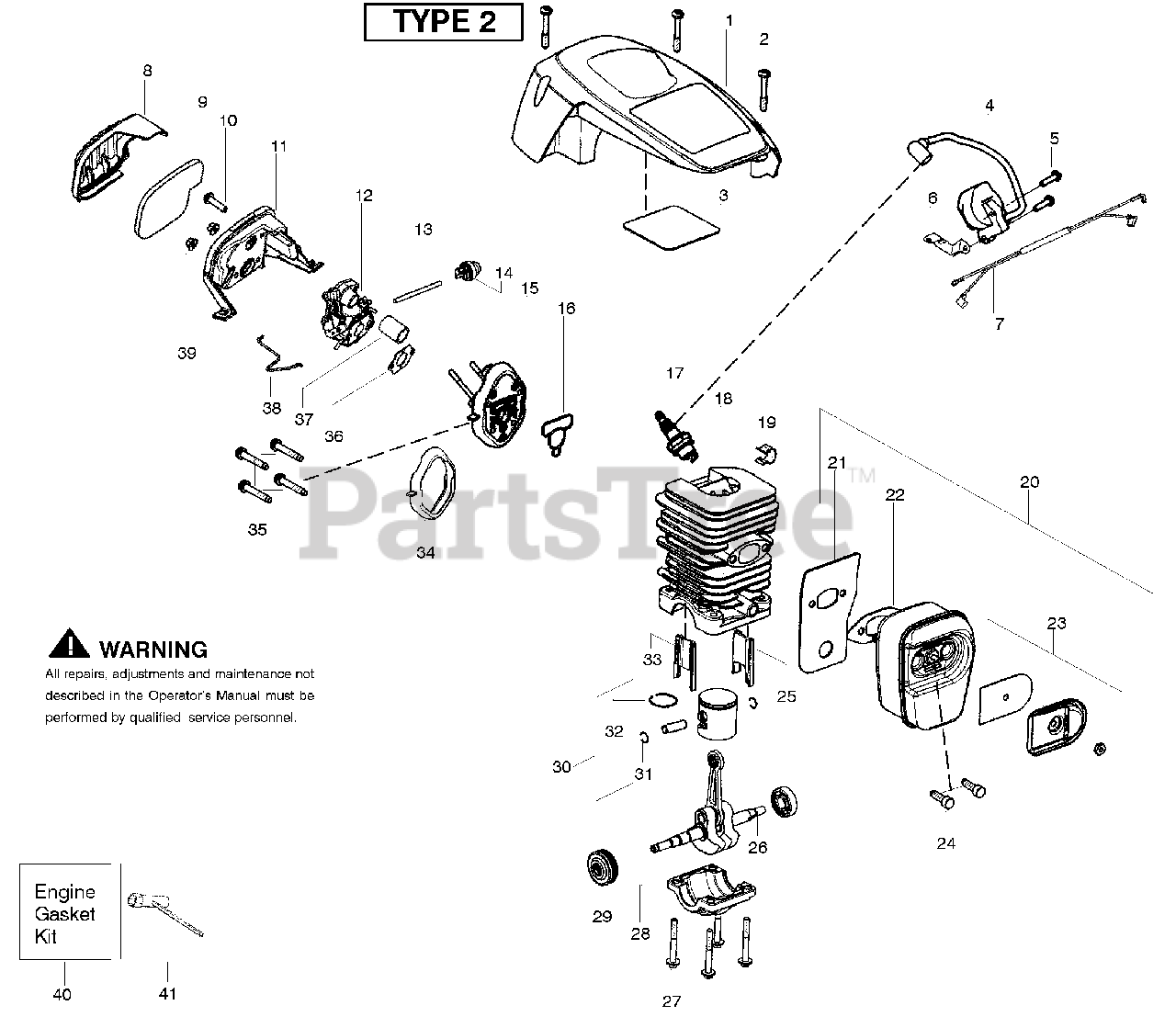 TYPE 2

1
2
3
4
5
6
7
8
9
10
11
12
13
14
15
16
17
18
19
20
21
22
23
24
25
26
27
28
29
30
31
32
33
34
35
36
37
38
39

PartsTree™

WARNING
All repairs, adjustments and maintenance not described in the Operator's Manual must be performed by qualified service personnel.

Engine Gasket Kit
40
41