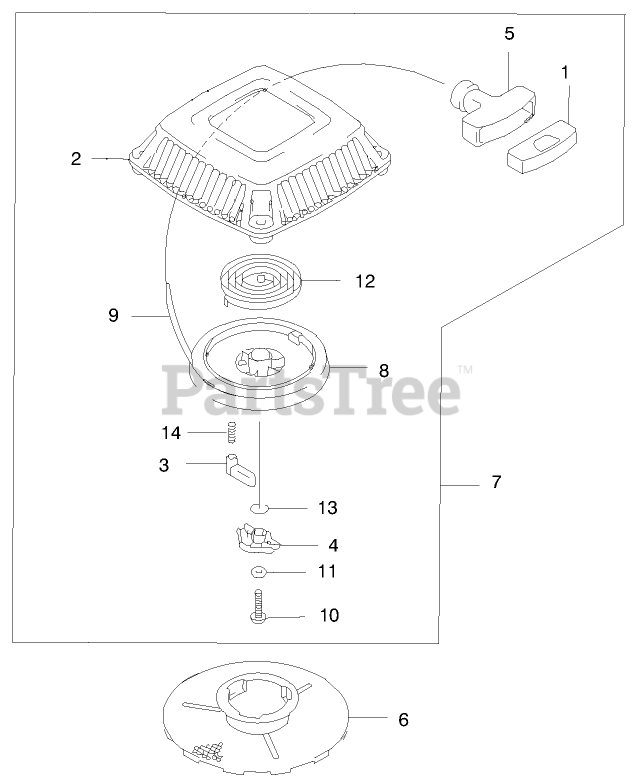 5
1
2
12
9
8
PartsTree™
14
3
7
13
4
11
10
6