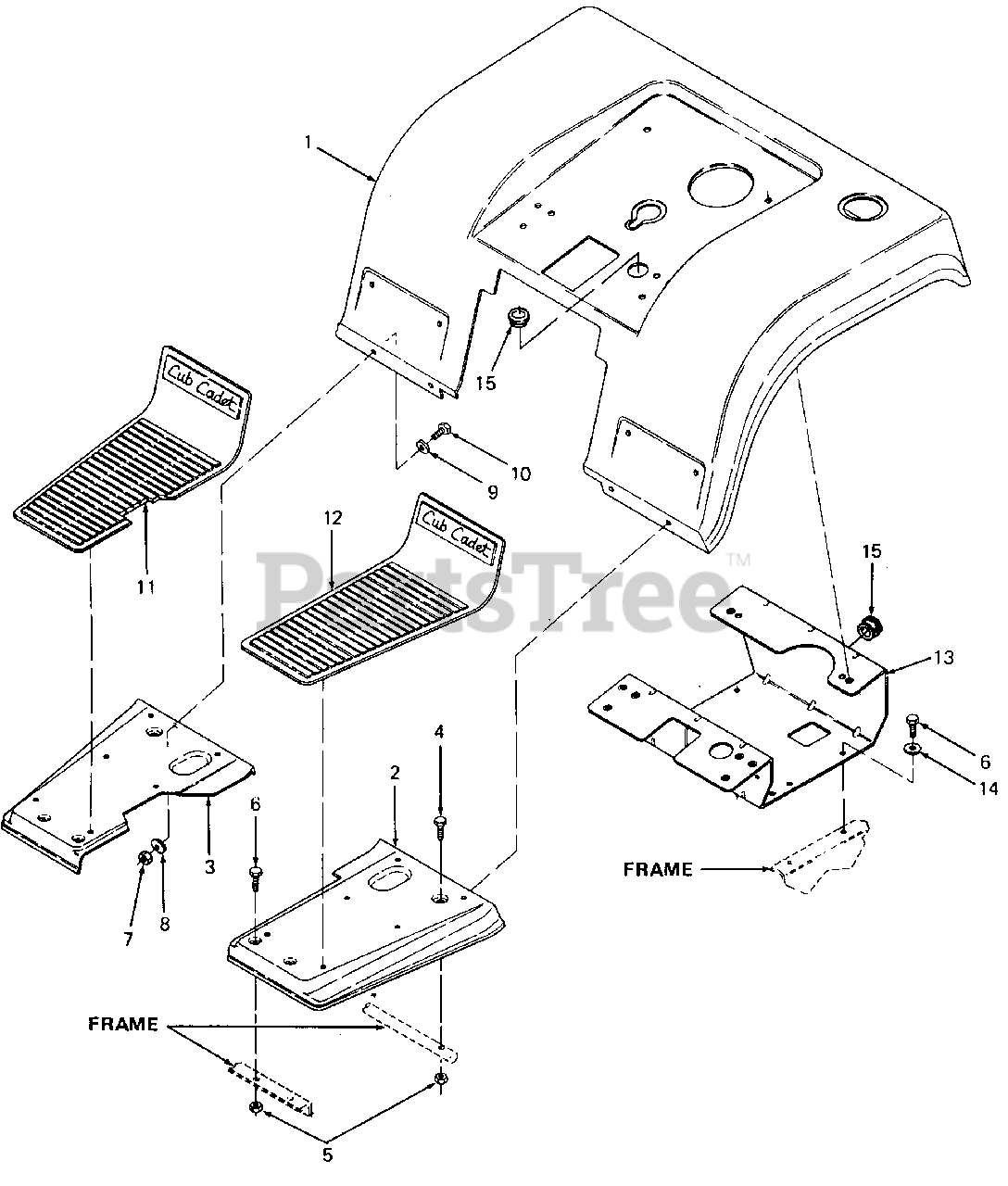 1
15
Cub Cadet
10
9
11
12
Cub Cadet
PartsTree™
15
13
6
14
4
2
6
3
7
8
FRAME
FRAME
5