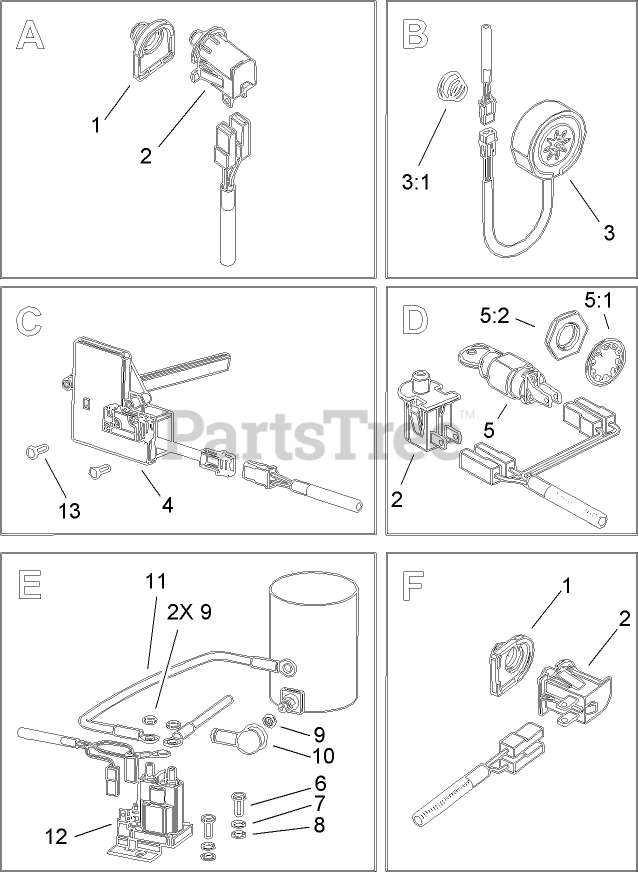 A
1
2

B
3:1
3

C
13
4

PartsTree™

D
5:2
5:1
5
2

E
11
2X 9
9
10
6
7
8
12

F
1
2