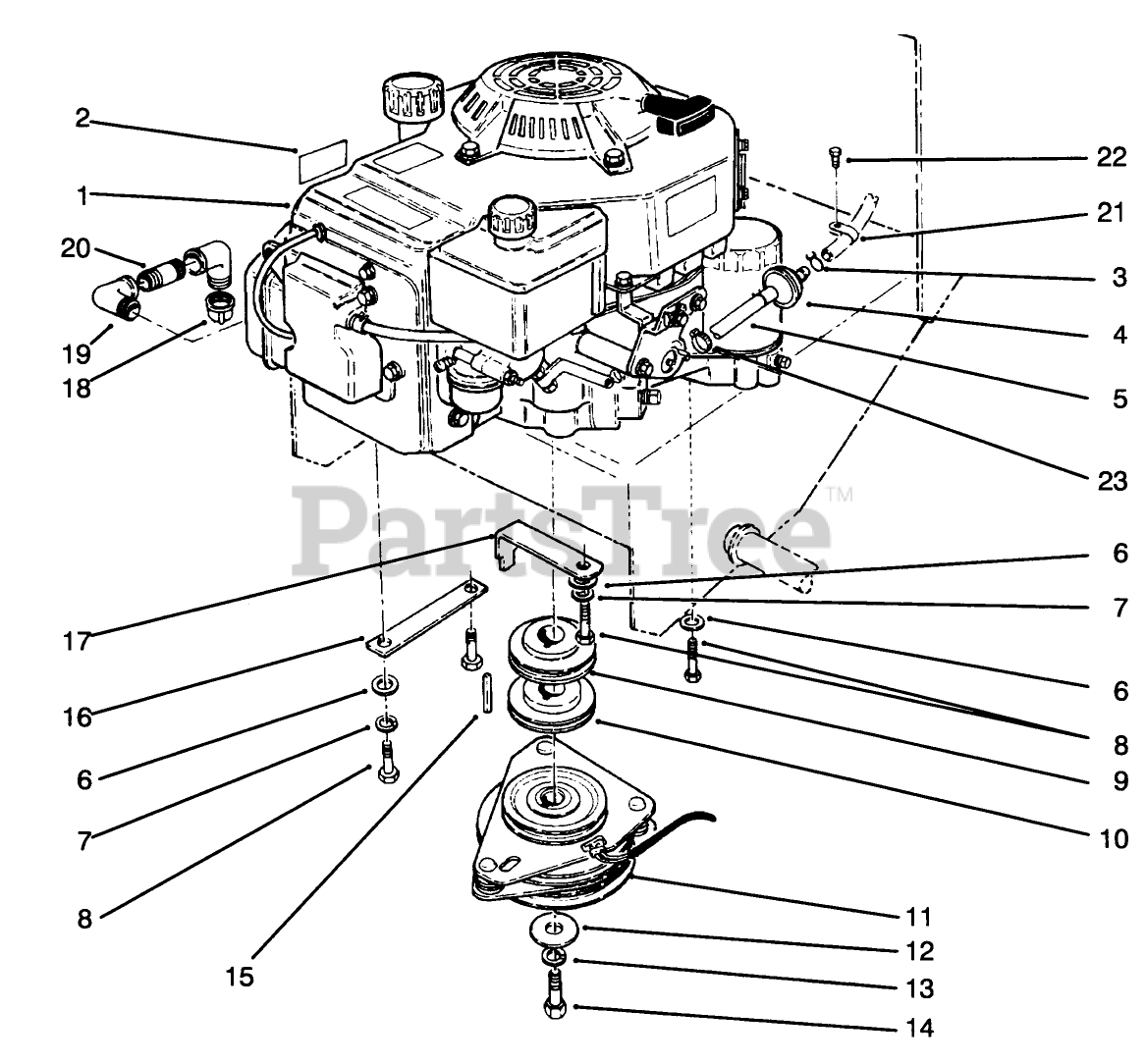 2
1
20
19
18
22
21
3
4
5
23
PartsTree™
17
16
6
7
8
15
6
7
6
8
9
10
11
12
13
14