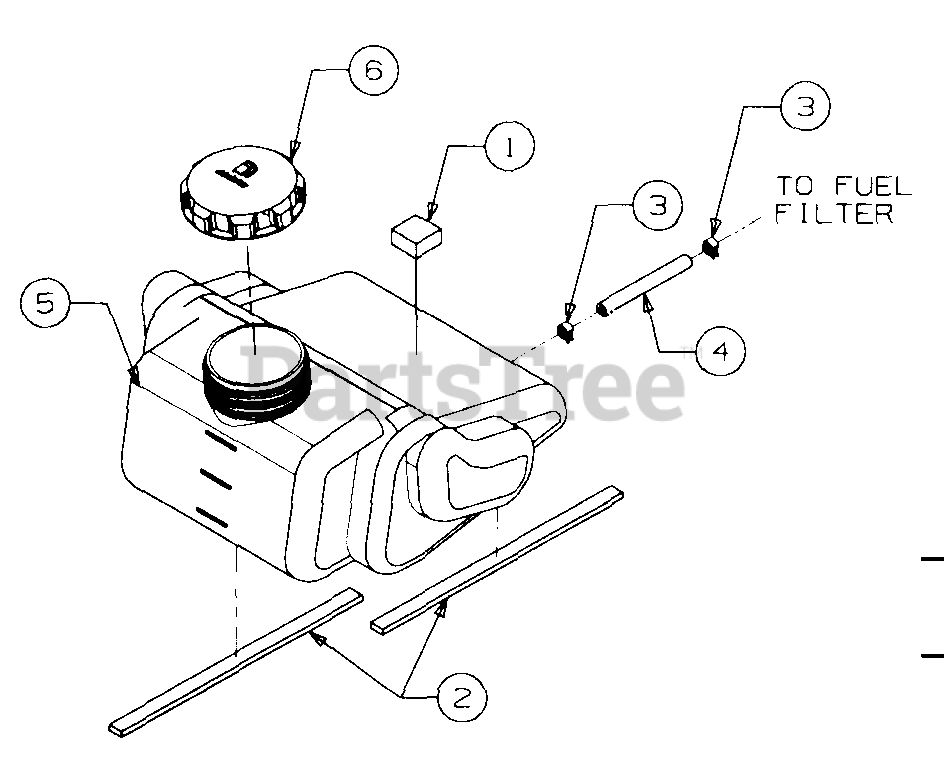 6

1

3

3

TO FUEL FILTER

5

4

PartsTree

2