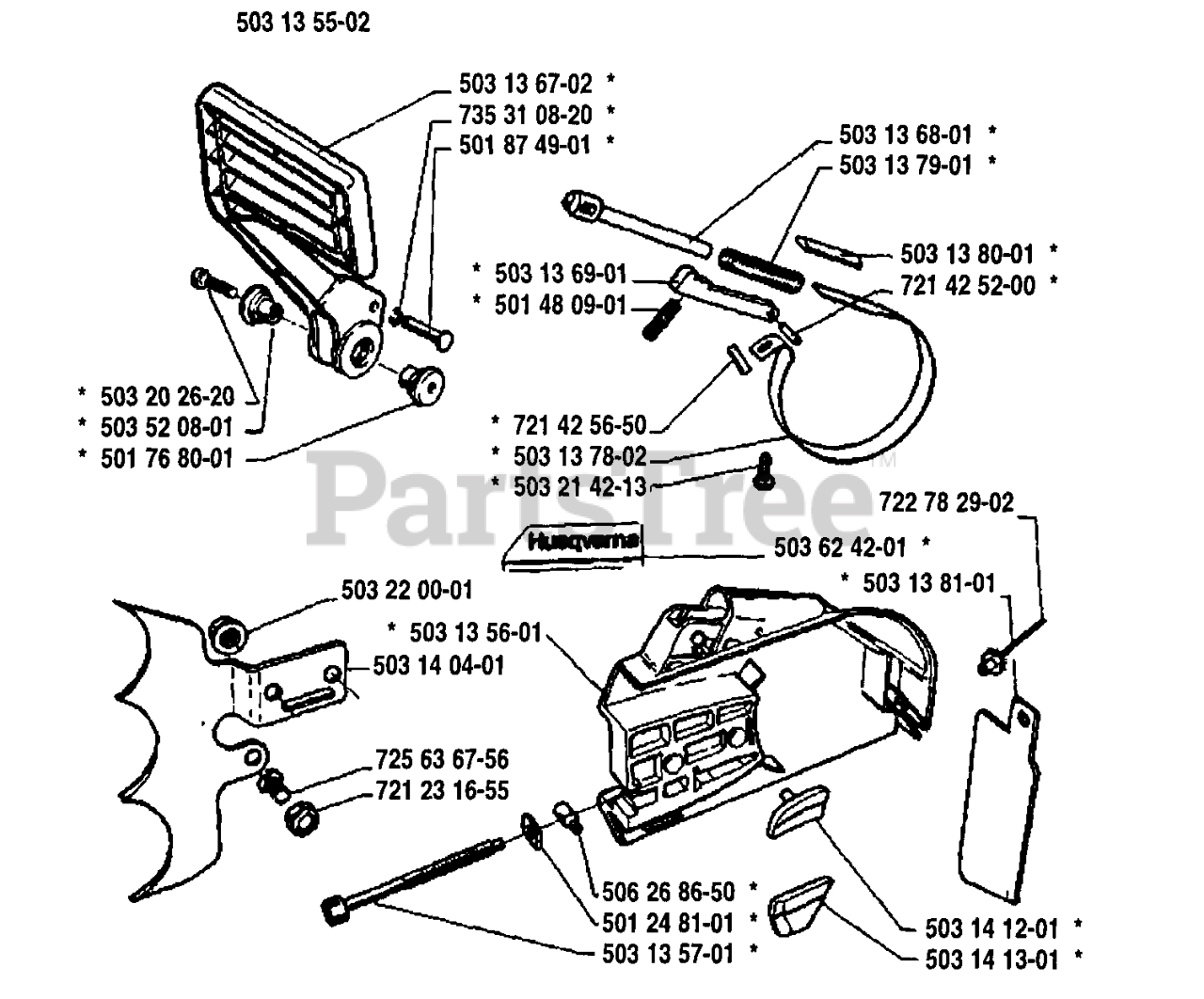 503 13 55-02

503 13 67-02 *
735 31 08-20 *
501 87 49-01 *

503 13 68-01 *
503 13 79-01 *

503 13 80-01 *
721 42 52-00 *

* 503 13 69-01
* 501 48 09-01

* 503 20 26-20
* 503 52 08-01
* 501 76 80-01

* 721 42 56-50
* 503 13 78-02
* 503 21 42-13

PartsTree™

722 78 29-02

Husqvarna

503 62 42-01 *

* 503 13 81-01

503 22 00-01

* 503 13 56-01

503 14 04-01

725 63 67-56
721 23 16-55

506 26 86-50 *
501 24 81-01 *
503 13 57-01 *

503 14 12-01 *
503 14 13-01 *