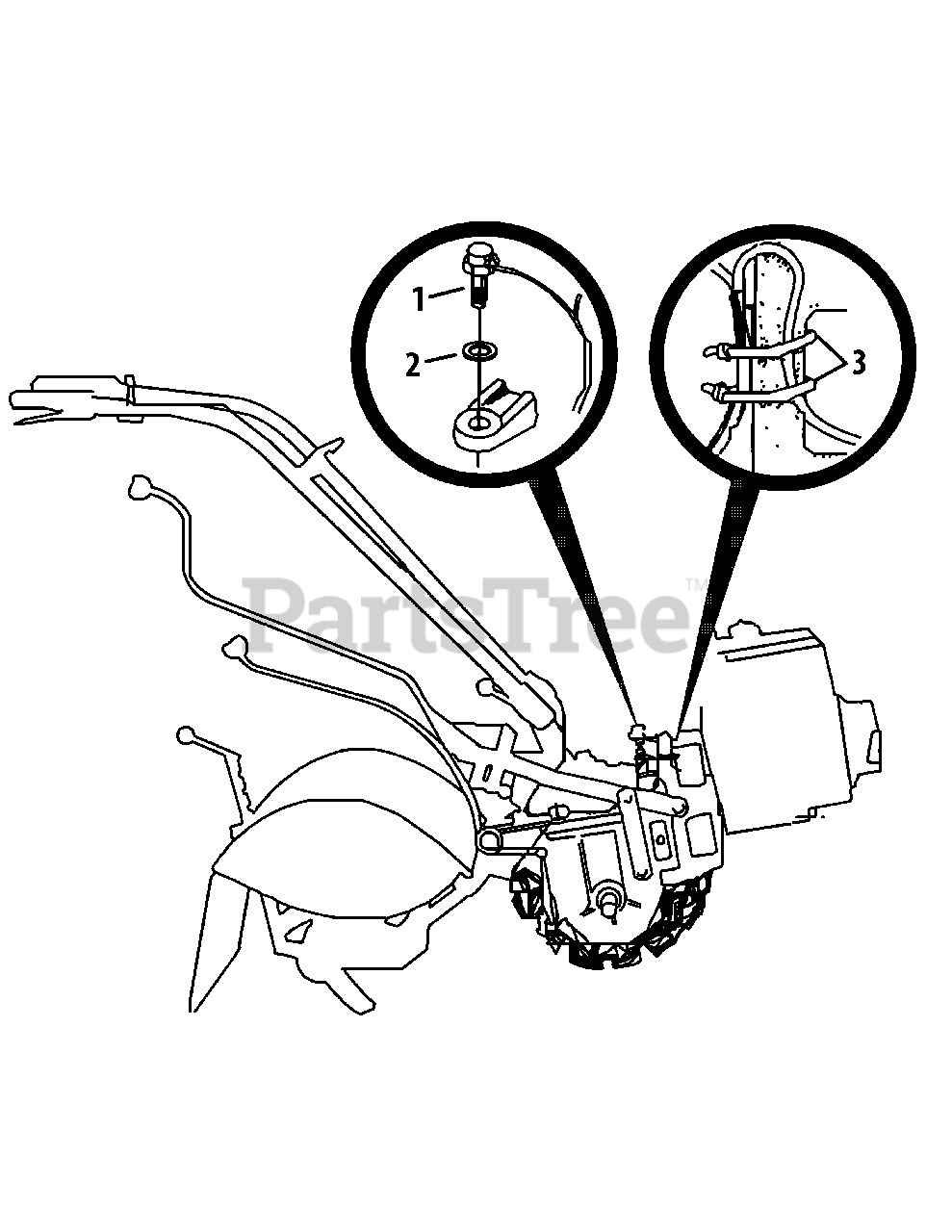 1
2
3
PartsTree™