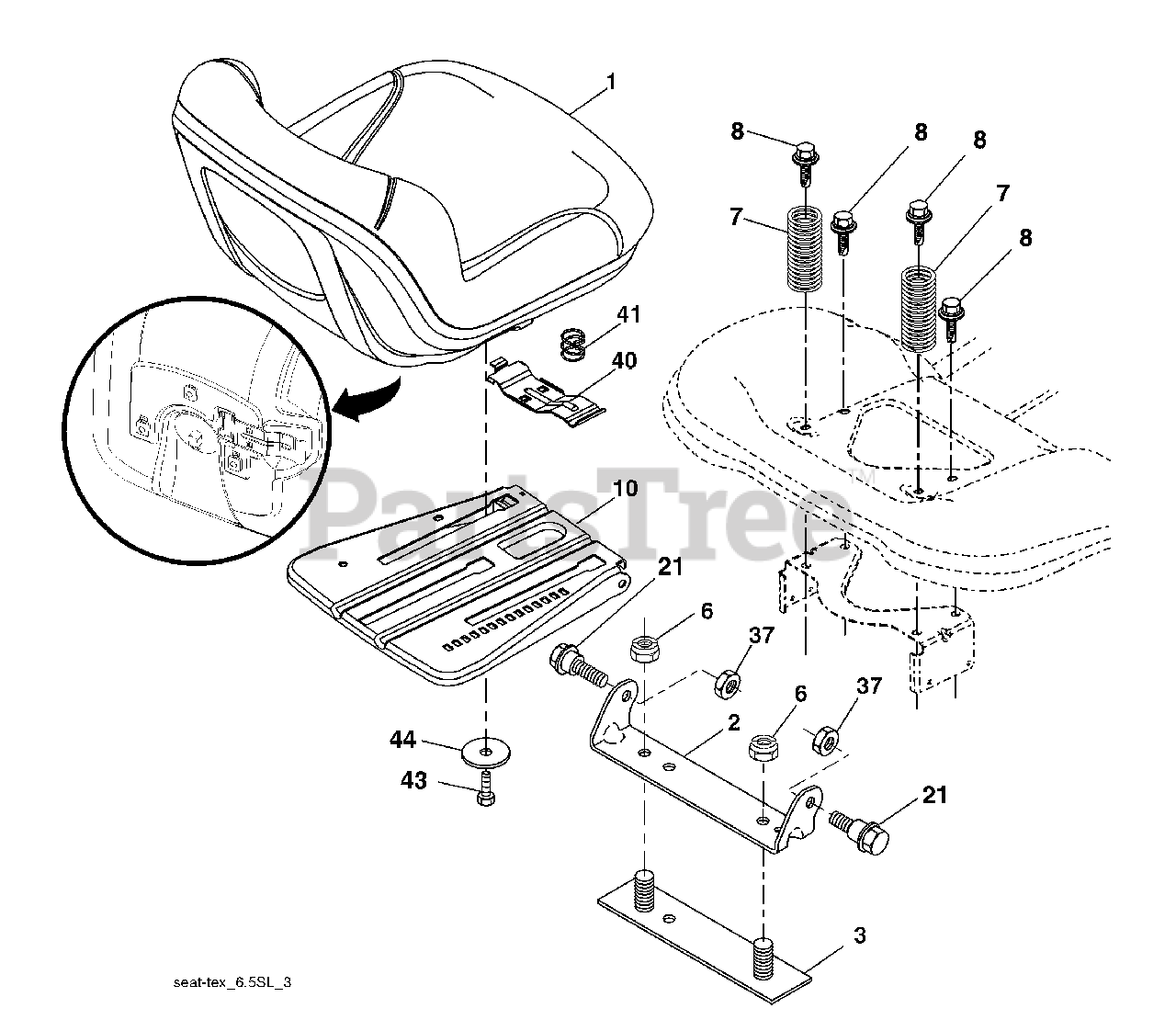 1
8
8
8
7
7
8
41
40
PartsTree™
10
21
6
37
6
37
2
44
43
21
3
seat-tex_6.5SL_3