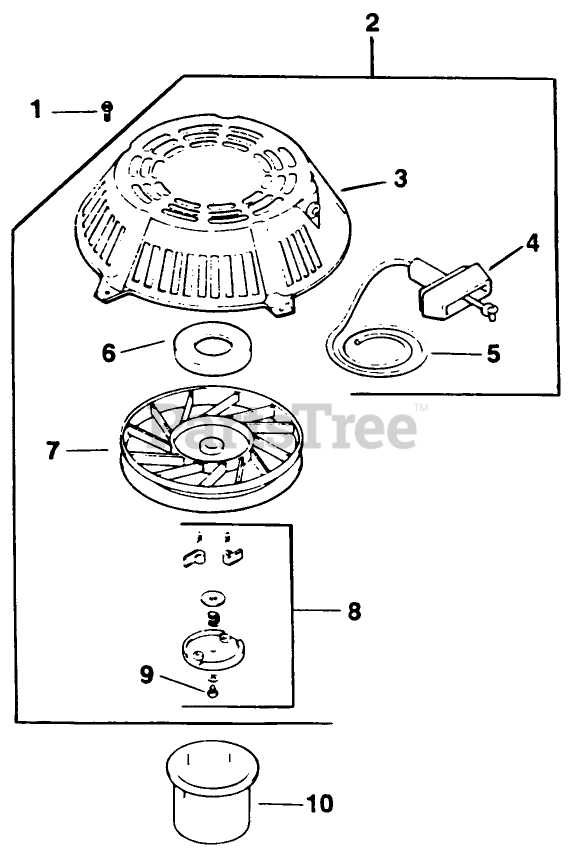 2
1
3
4
6
5
PartsTree™
7
8
9
10