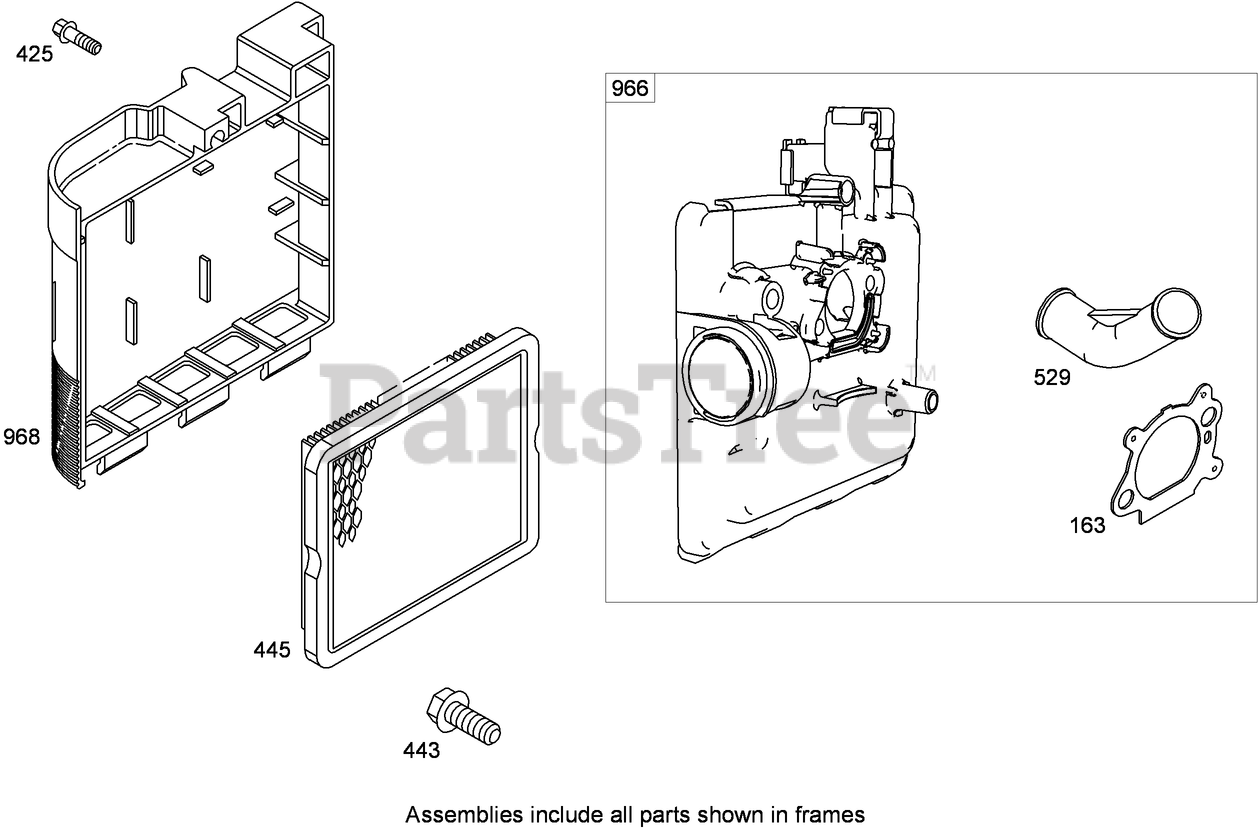 425

966

PartsTree™

968

529

163

445

443

Assemblies include all parts shown in frames