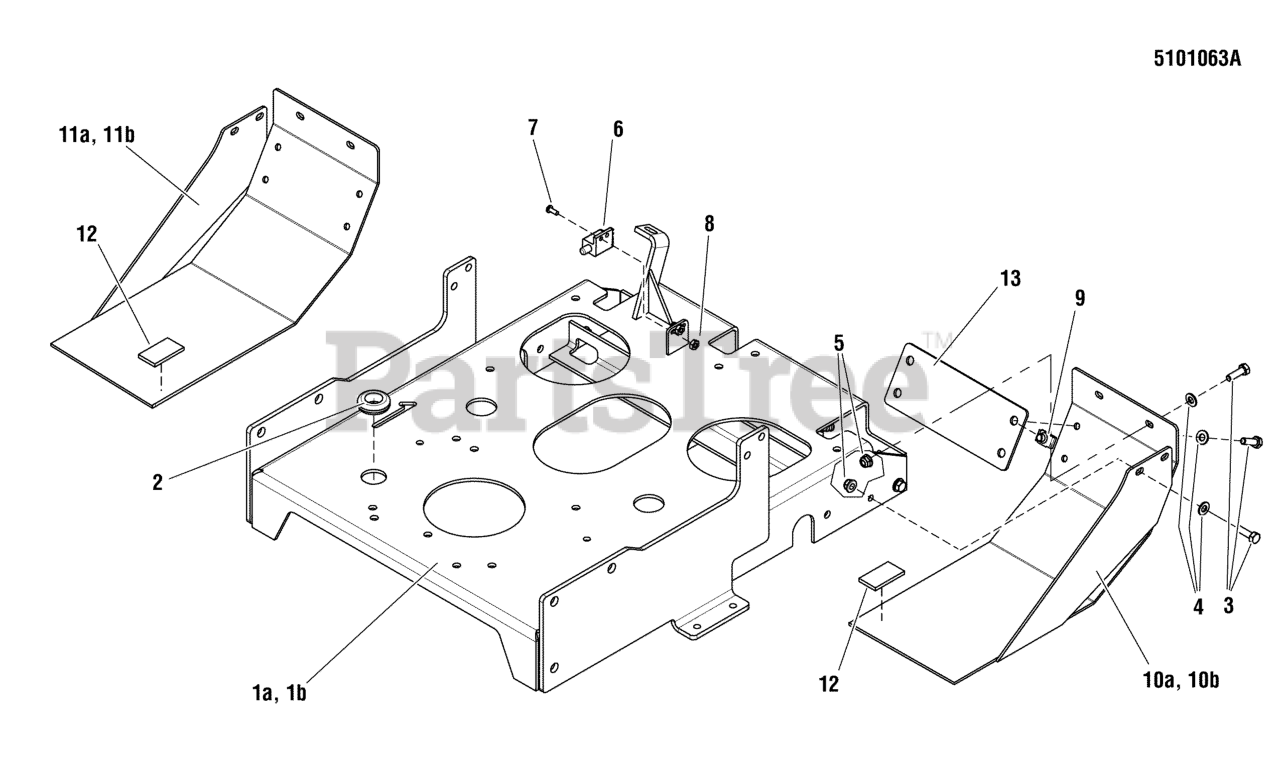 5101063A

11a, 11b

12

7

6

8

13

9

5

2

PartsTree™

4

3

1a, 1b

12

10a, 10b