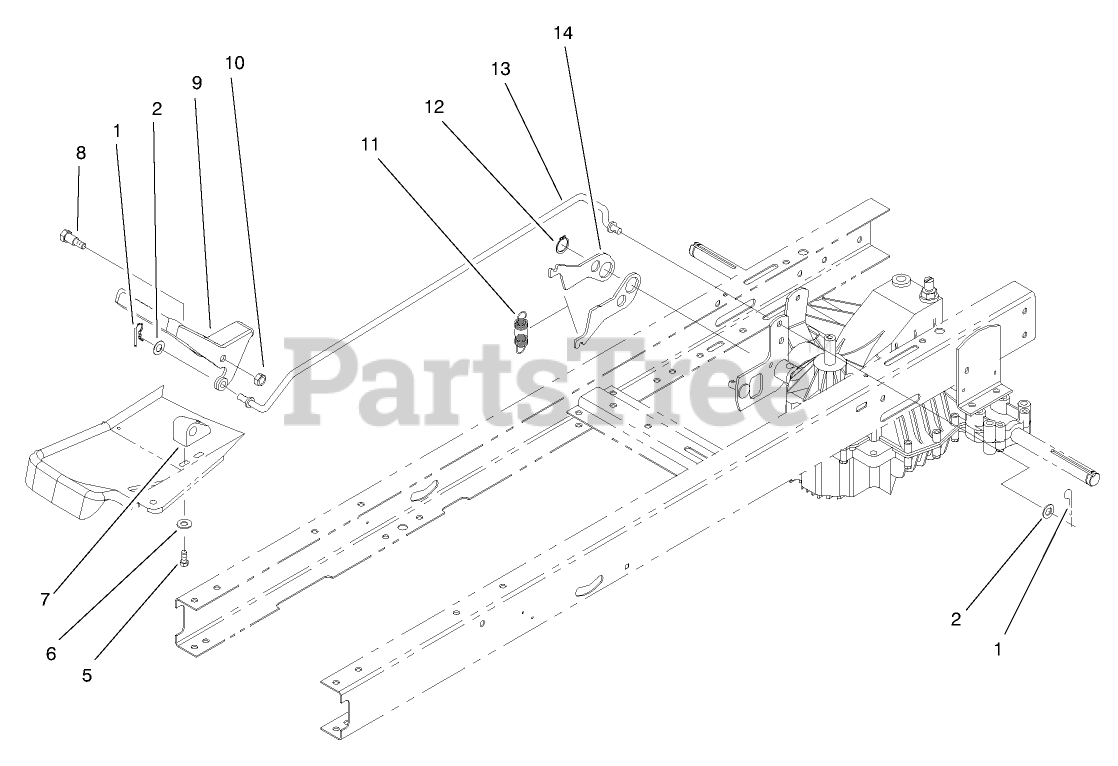 14
13
12
11
10
9
2
1
8
PartsTree
7
6
5
2
1