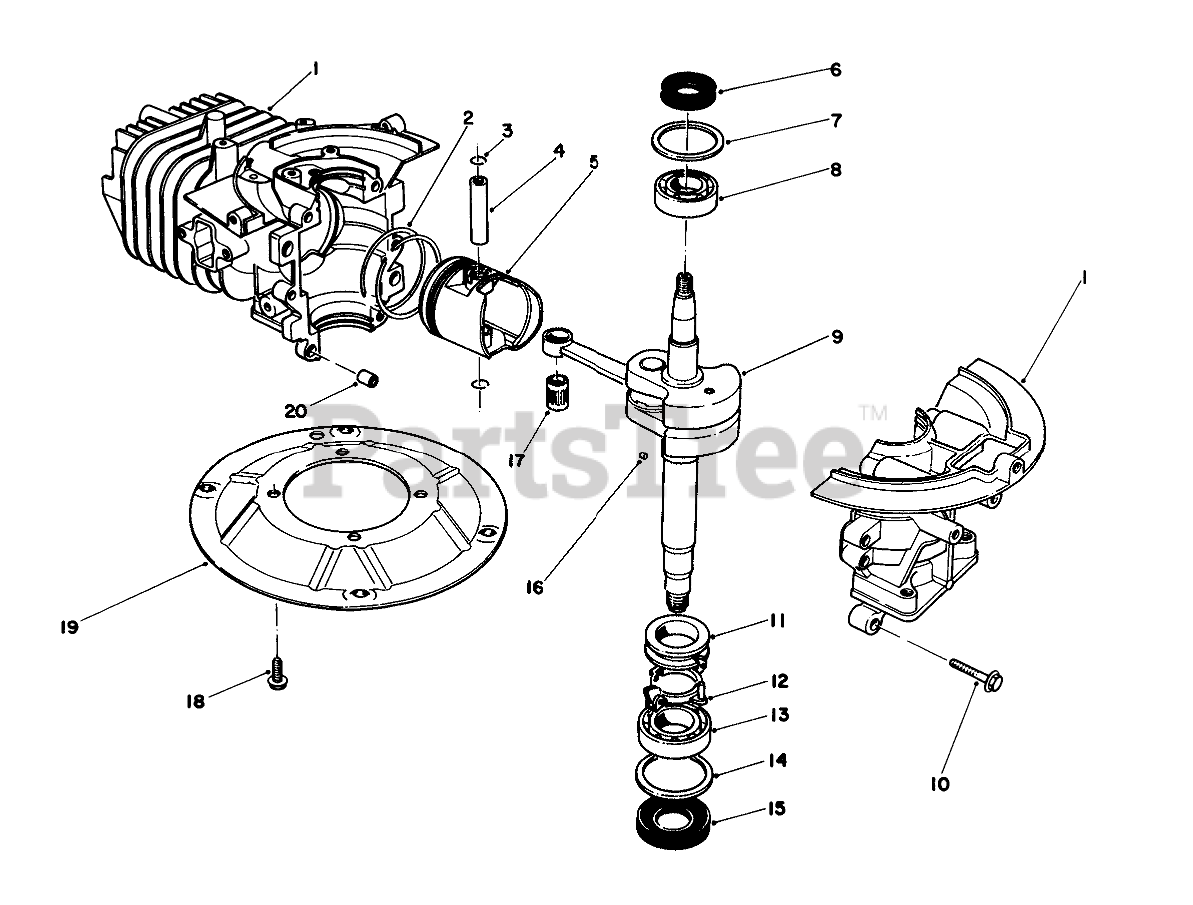 1
2
3
4
5
6
7
8
9
1
20
17
PartsTree™
16
19
18
11
12
13
14
15
10