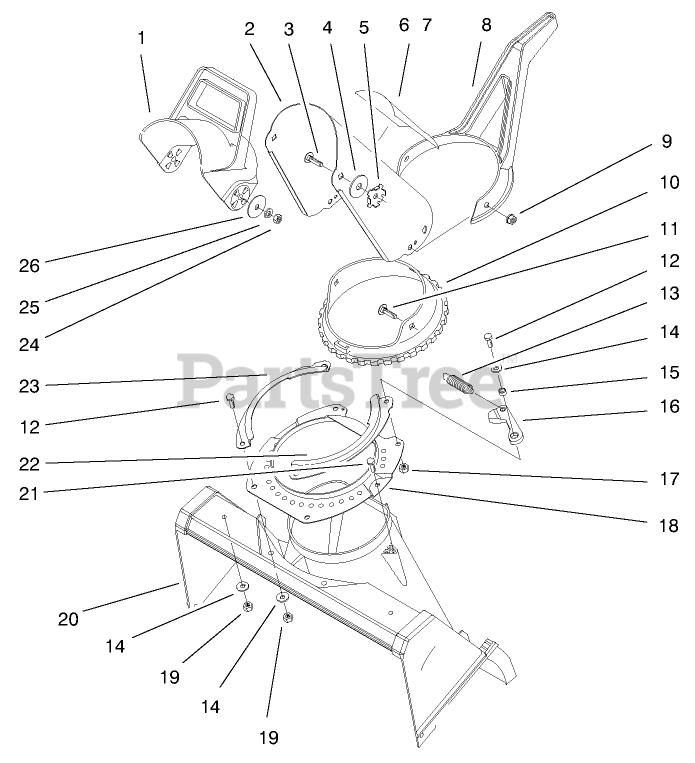 1
2
3
4
5
6
7
8
9
10
11
12
13
14
15
16
17
18
26
25
24
23
12
22
21
20
14
19
14
19
PartsTree