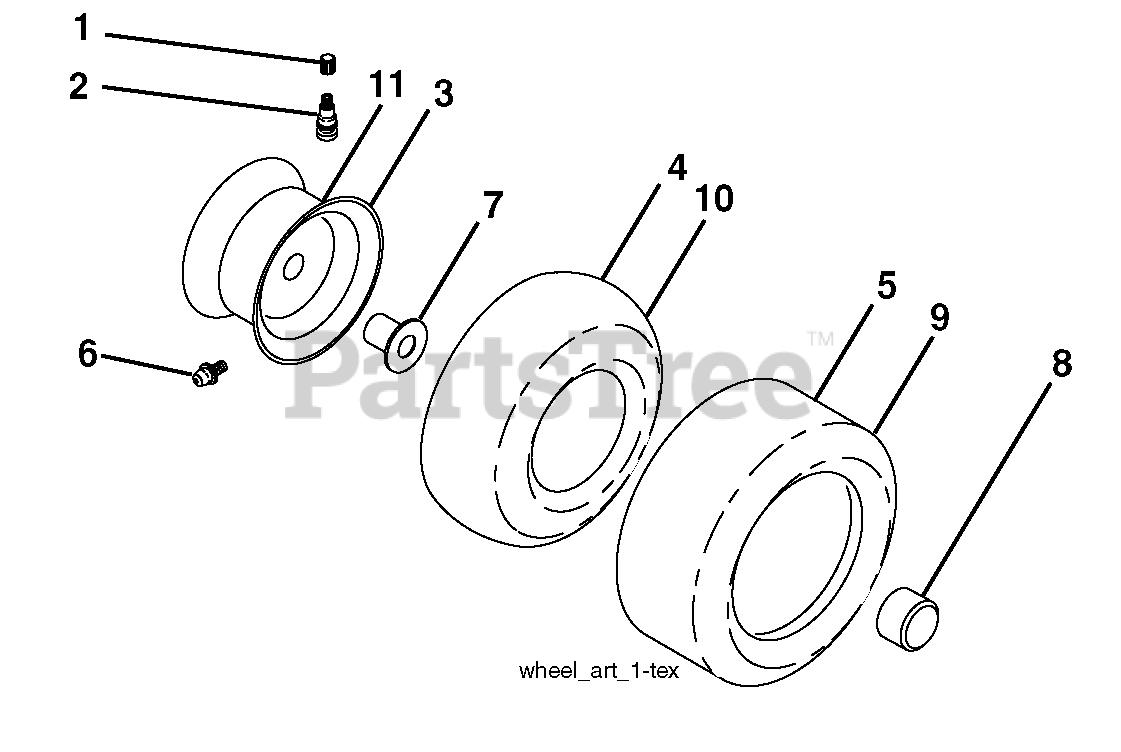 1
2
11
3
4
10
7
5
9
8
6
PartsTree™
wheel_art_1-tex