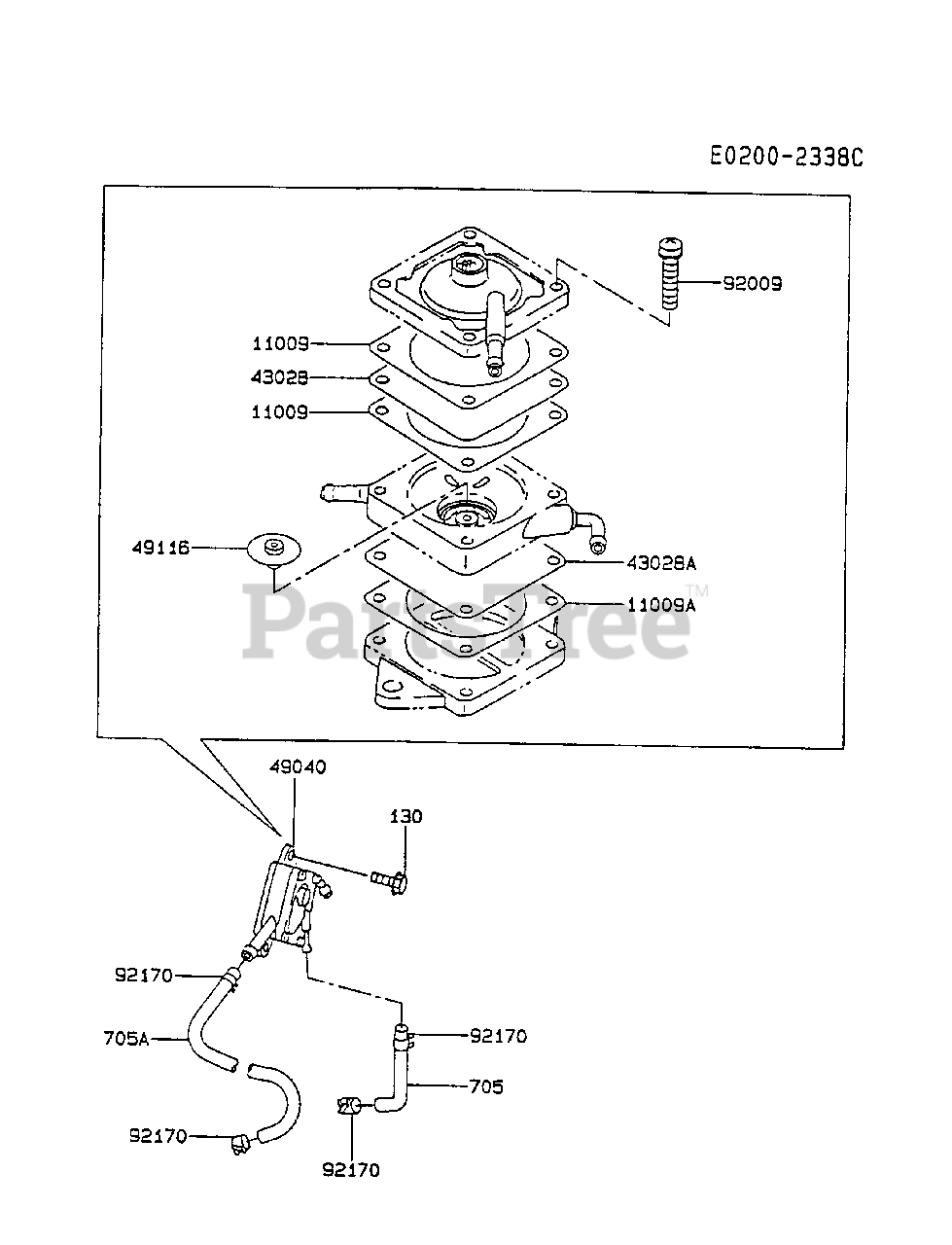 E0200-2338C

92009

11009

43028

11009

49116

43028A

11009A

PartsTree™

49040

130

92170

705A

92170

705

92170

92170