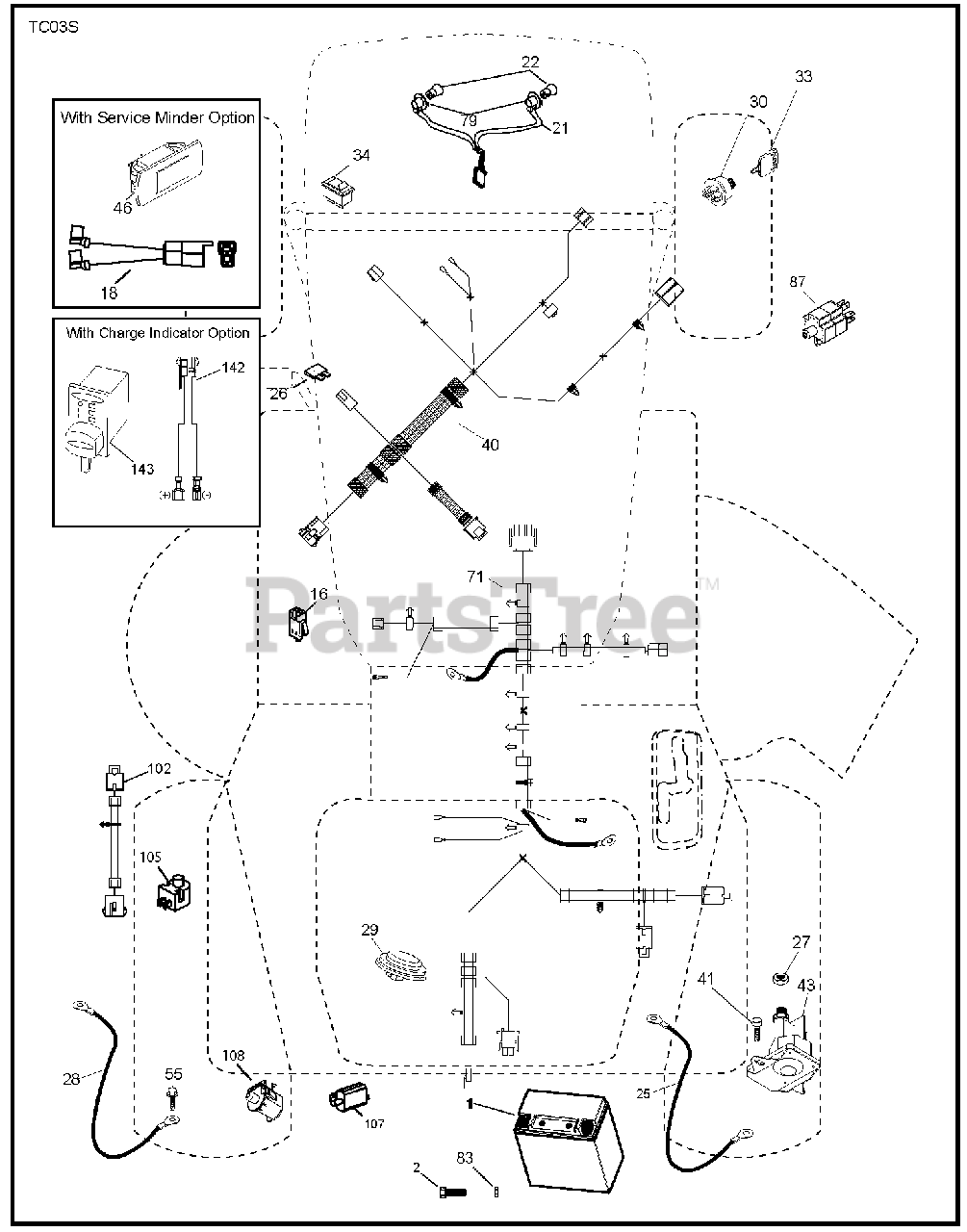 TC03S

With Service Minder Option
46
18

With Charge Indicator Option
142
143

22
79
21
34
30
33
87
26
40
16
71
PartsTree™
102
105
29
27
41
43
28
55
108
107
1
25
2
83