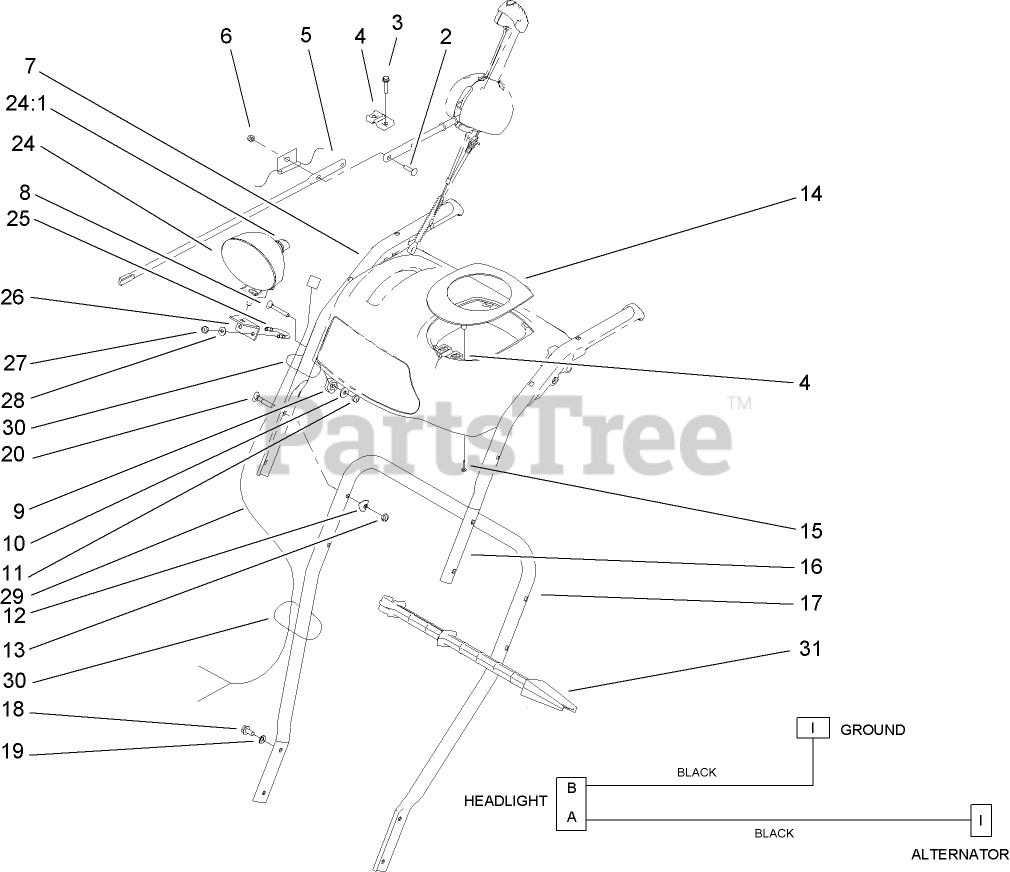 6
5
4
3
2
7
24:1
24
8
25
26
27
28
30
20
9
10
11
29
12
13
30
18
19
14
4
15
16
17
31
PartsTree™
I GROUND
BLACK
HEADLIGHT
B
A
BLACK
I
ALTERNATOR