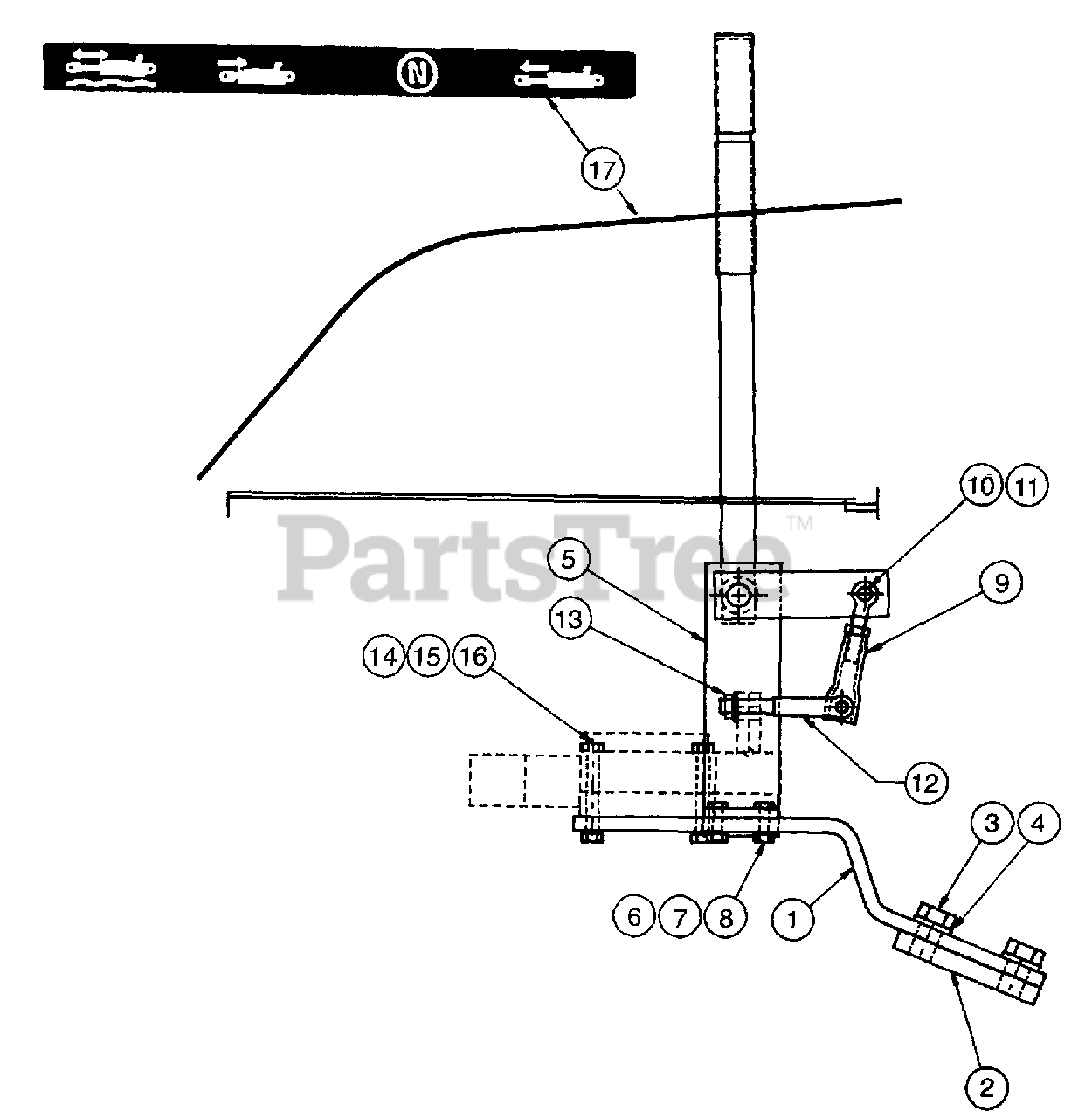 N

17

PartsTree™

10 11

5

9

13

14 15 16

12

3 4

6 7 8

1

2