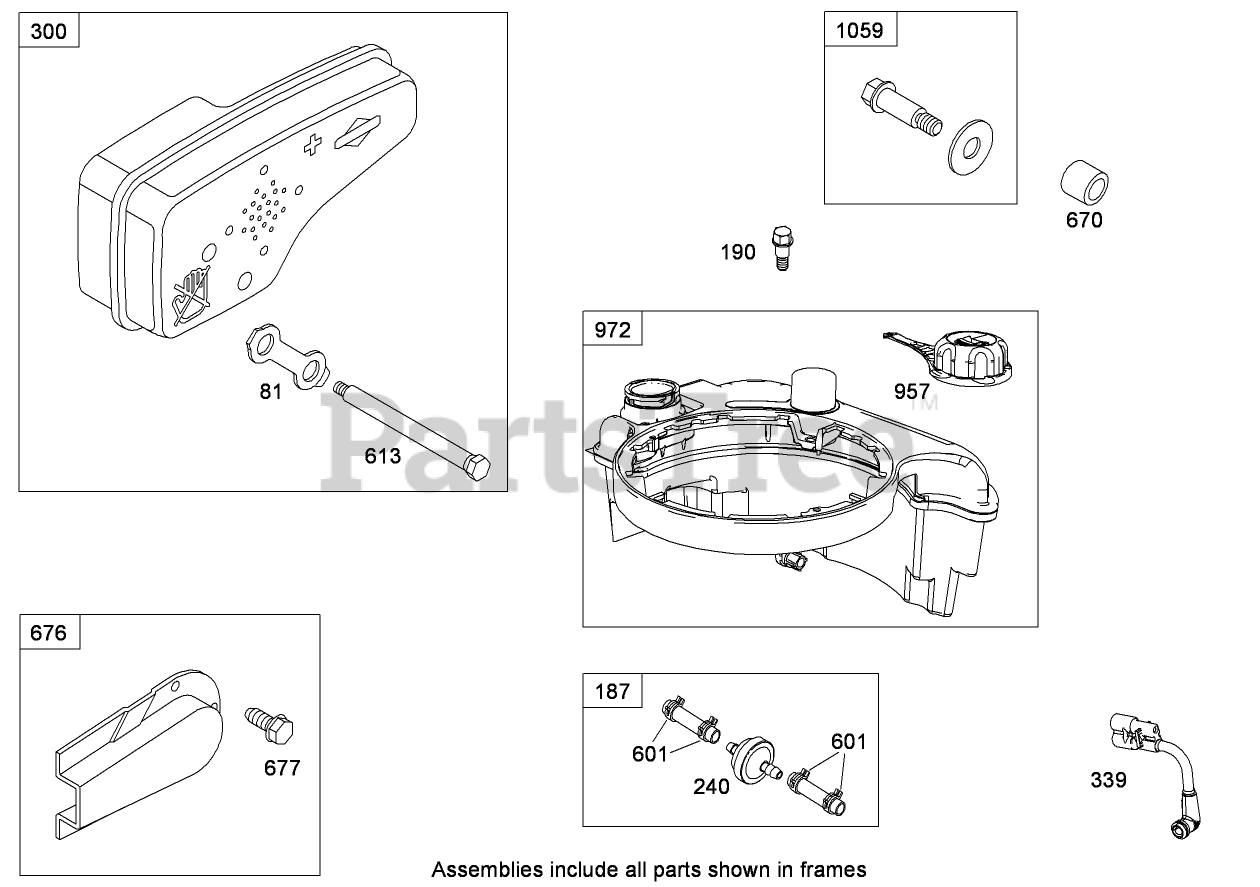 300

81

613

1059

670

190

972

957

PartsTree™

676

677

187

601

240

601

339

Assemblies include all parts shown in frames