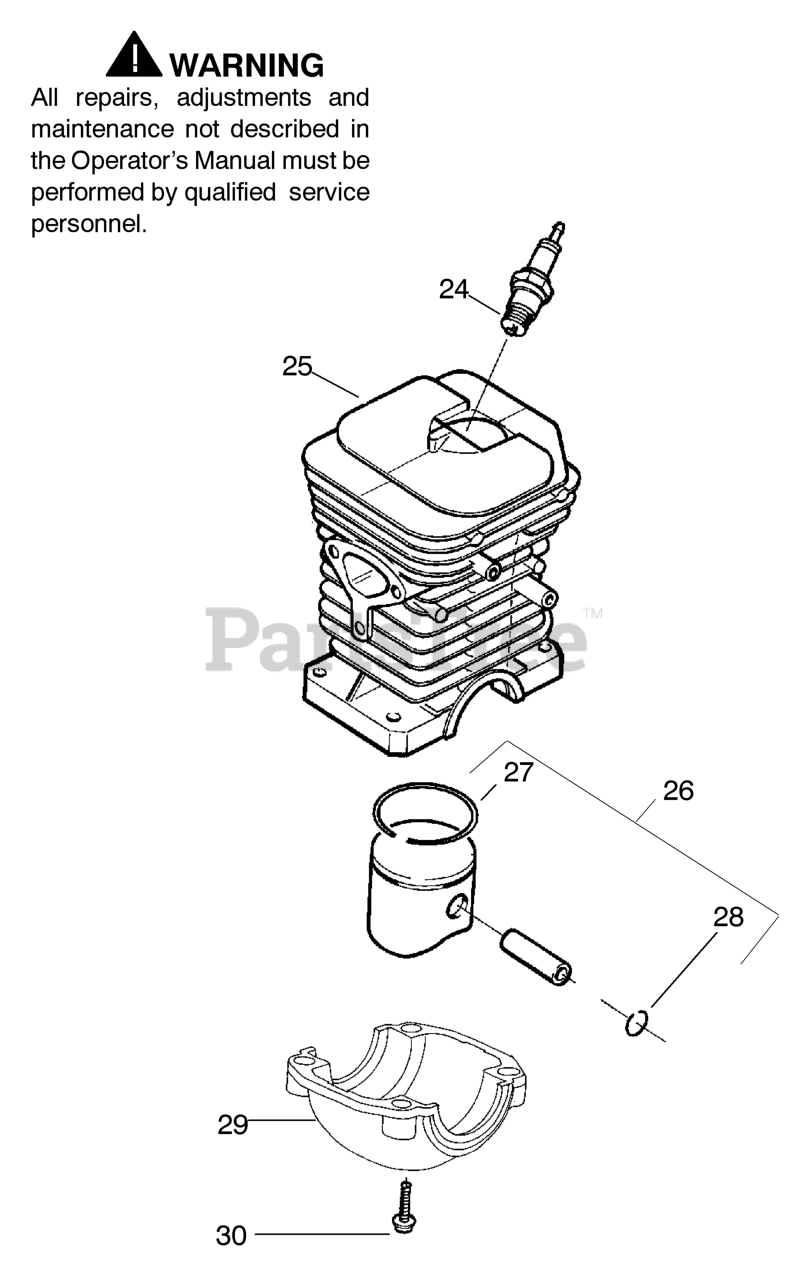 WARNING
All repairs, adjustments and maintenance not described in the Operator's Manual must be performed by qualified service personnel.

24
25
PartsTree™
27
26
28
29
30