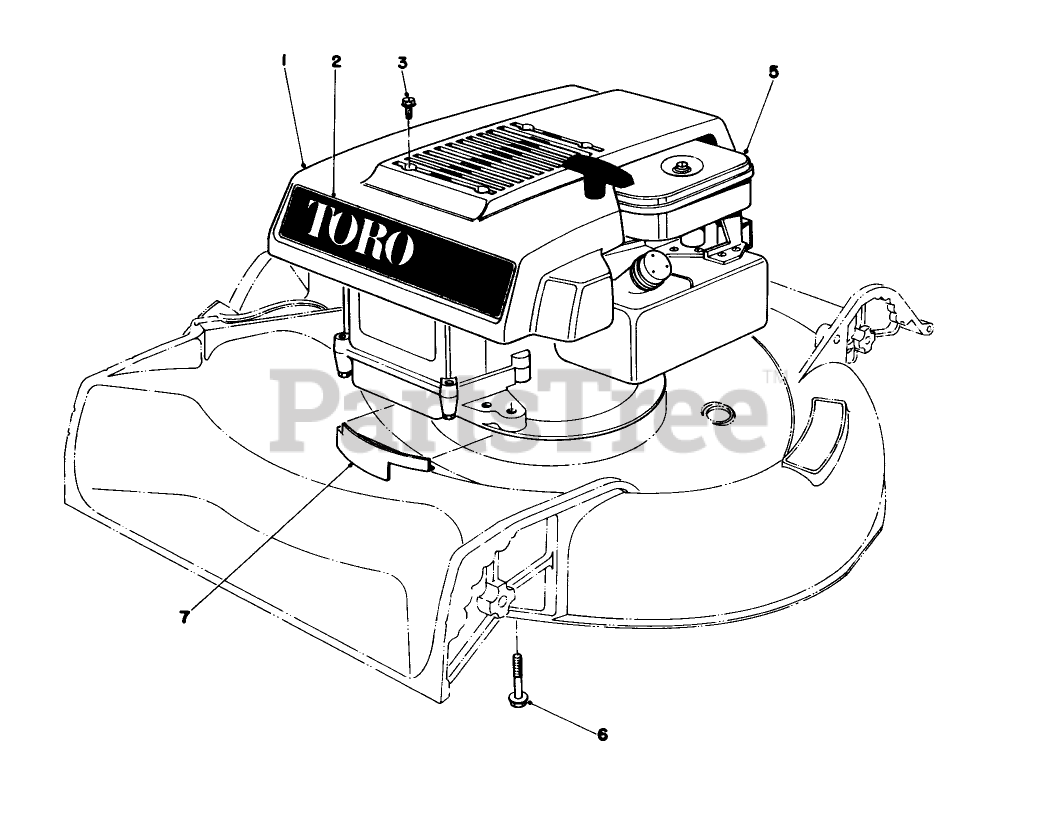 1
2
3
5
TORO
PartsTree™
7
6