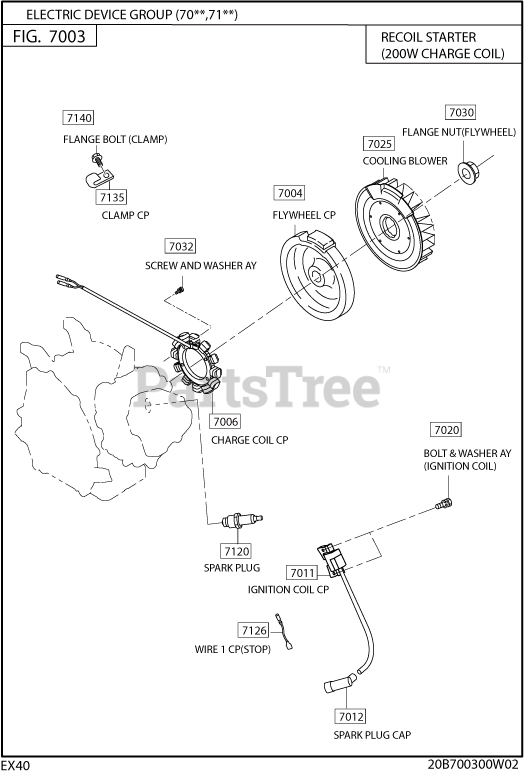 ELECTRIC DEVICE GROUP (70**,71**)

FIG. 7003

RECOIL STARTER (200W CHARGE COIL)

7140
FLANGE BOLT (CLAMP)

7135
CLAMP CP

7030
FLANGE NUT(FLYWHEEL)

7025
COOLING BLOWER

7004
FLYWHEEL CP

7032
SCREW AND WASHER AY

PartsTree™

7006
CHARGE COIL CP

7020
BOLT & WASHER AY (IGNITION COIL)

7120
SPARK PLUG

7011
IGNITION COIL CP

7126
WIRE 1 CP(STOP)

7012
SPARK PLUG CAP

EX40

20B700300W02