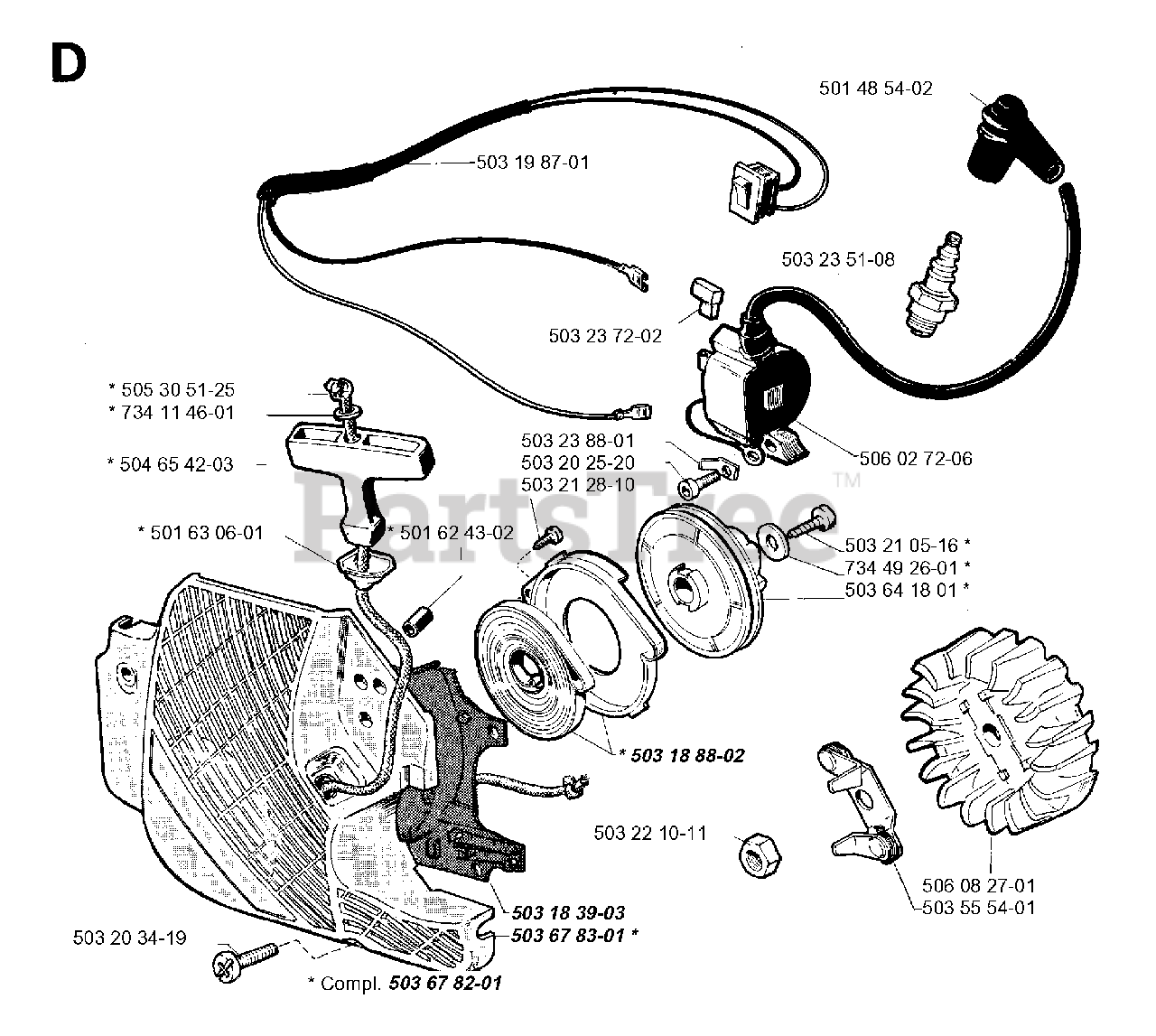 D

501 48 54-02

503 19 87-01

503 23 51-08

503 23 72-02

* 505 30 51-25
* 734 11 46-01

* 504 65 42-03

503 23 88-01
503 20 25-20
503 21 28-10

506 02 72-06

PartsTree™

* 501 63 06-01

* 501 62 43-02

503 21 05-16 *
734 49 26-01 *
503 64 18 01 *

* 503 18 88-02

503 22 10-11

506 08 27-01
503 55 54-01

503 18 39-03
503 67 83-01 *

503 20 34-19

* Compl. 503 67 82-01