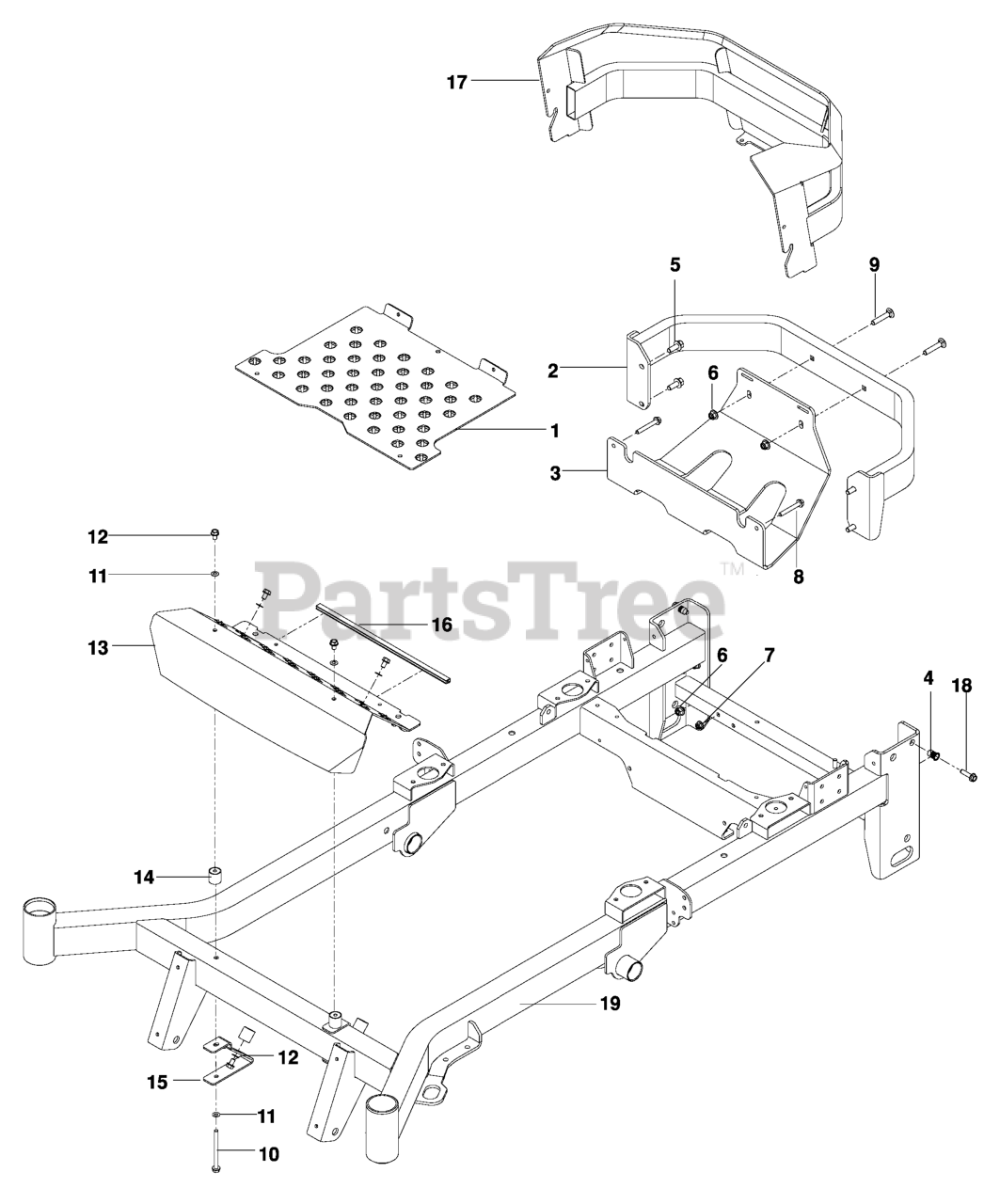 17
5
9
2
6
1
3
8
12
11
PartsTree™
16
13
6
7
4
18
14
19
12
15
11
10