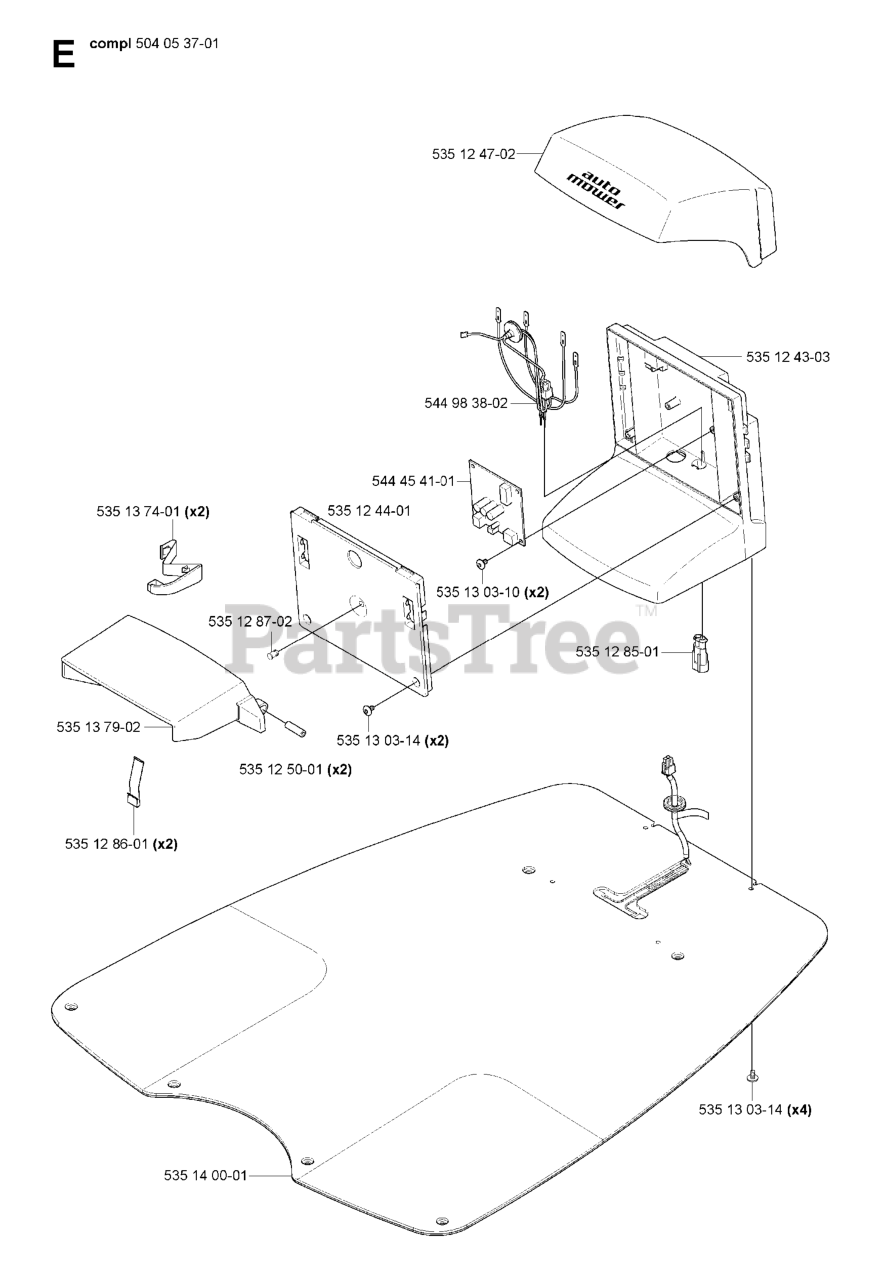 E compl 504 05 37-01

535 12 47-02

auto mower

535 12 43-03

544 98 38-02

544 45 41-01

535 13 74-01 (x2)

535 12 44-01

535 13 03-10 (x2)

535 12 87-02

PartsTree™

535 12 85-01

535 13 79-02

535 13 03-14 (x2)

535 12 50-01 (x2)

535 12 86-01 (x2)

535 13 03-14 (x4)

535 14 00-01