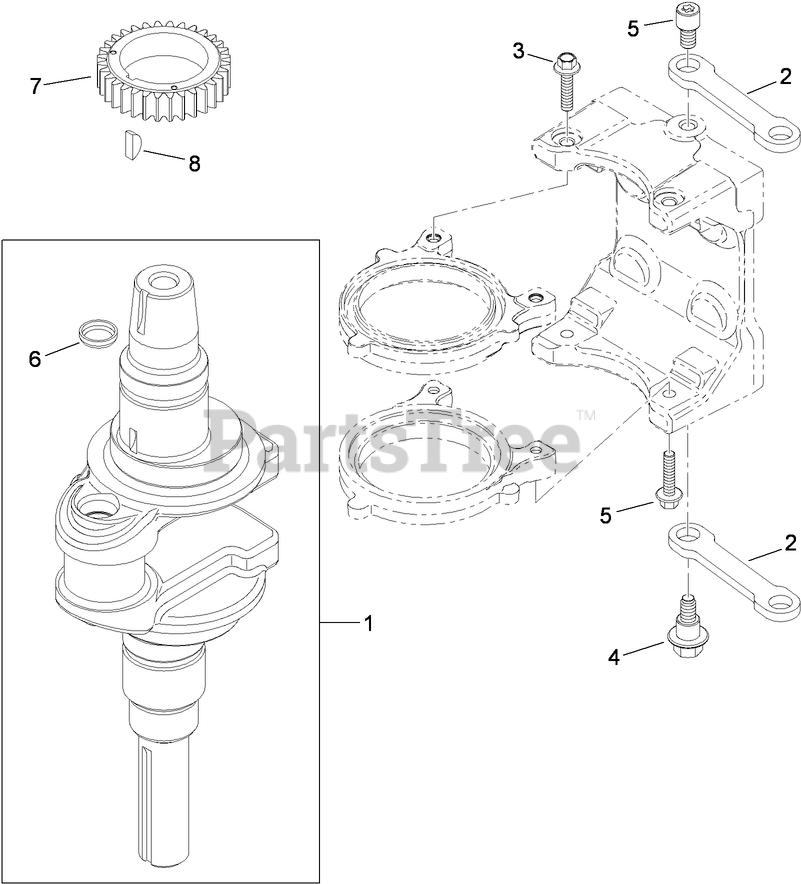 7
8
3
5
2
6
PartsTree™
5
2
1
4