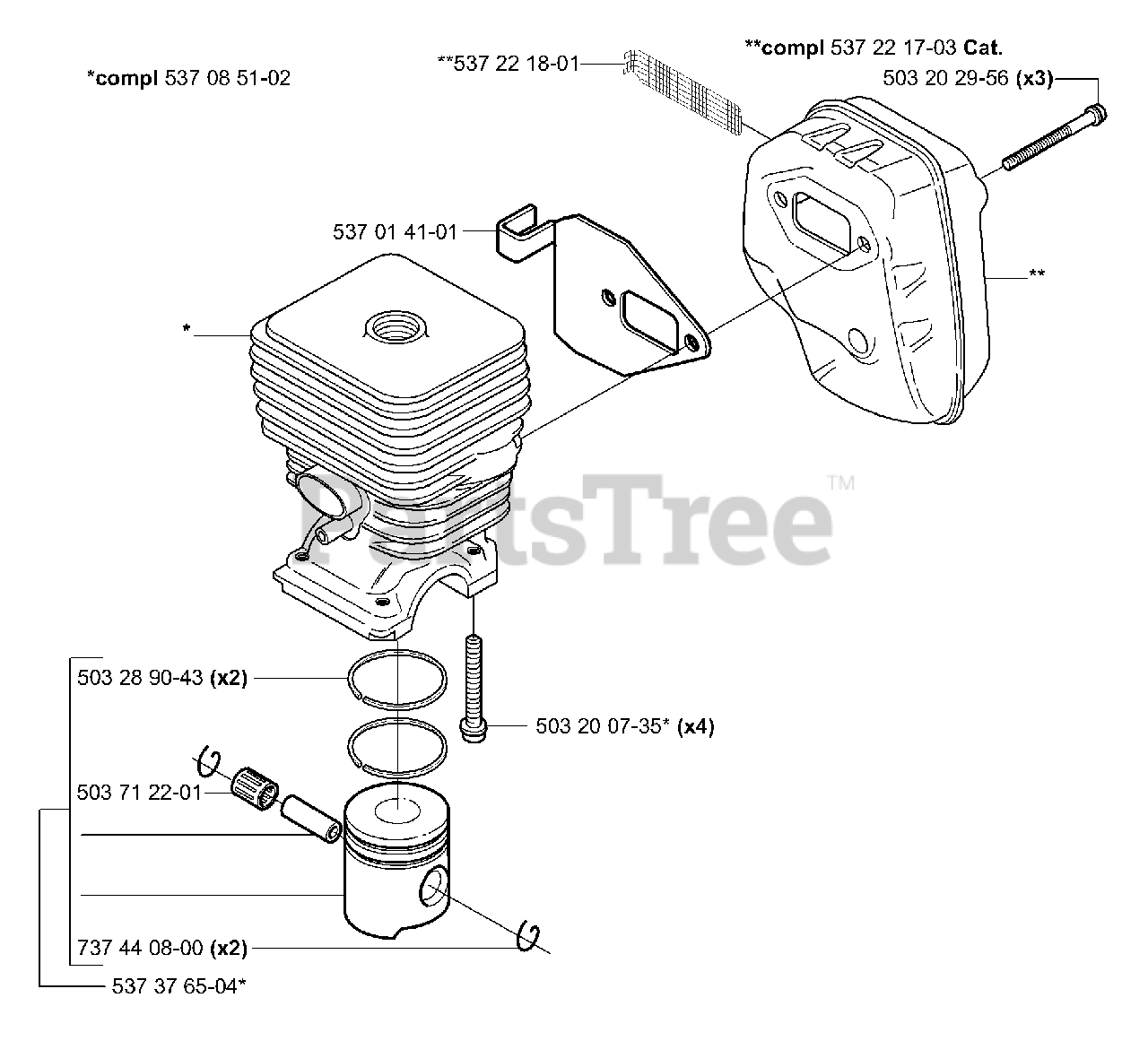 *compl 537 08 51-02

**537 22 18-01

**compl 537 22 17-03 Cat.

503 20 29-56 (x3)

537 01 41-01

**

*

PartsTree™

503 28 90-43 (x2)

503 20 07-35* (x4)

503 71 22-01

737 44 08-00 (x2)

537 37 65-04*