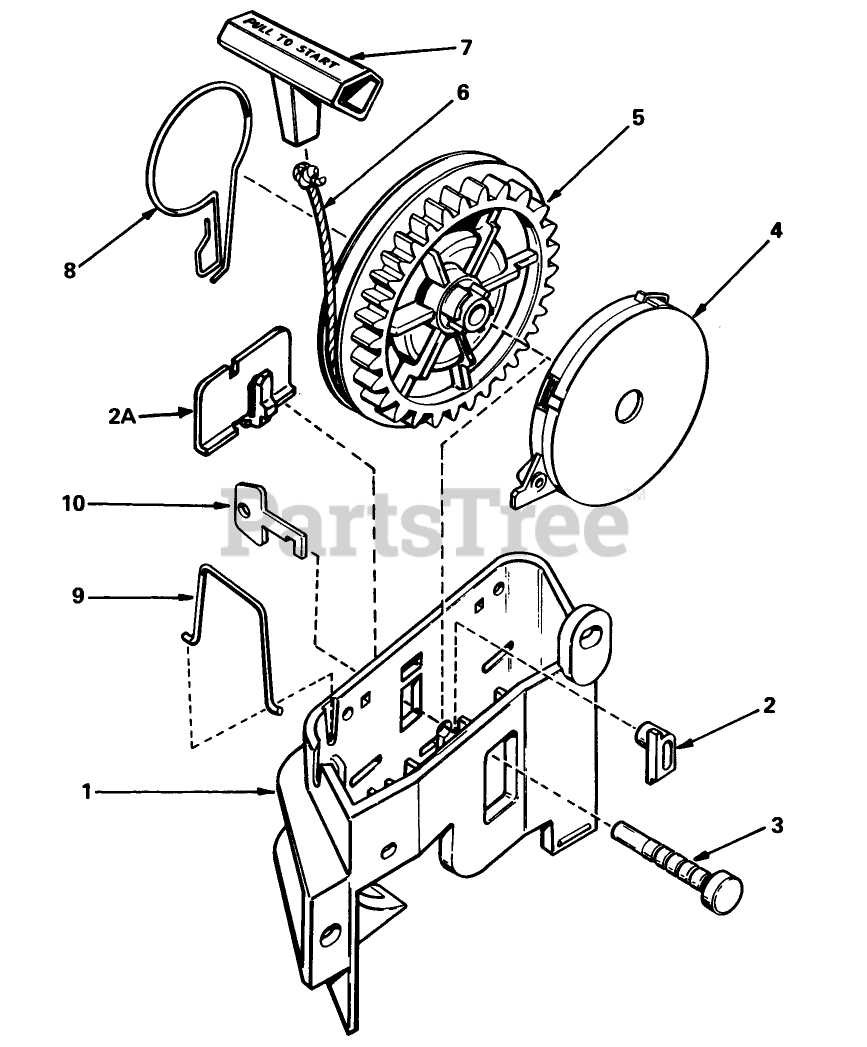 PULL TO START
7
6
5
4
8
2A
10
PartsTree
9
2
1
3