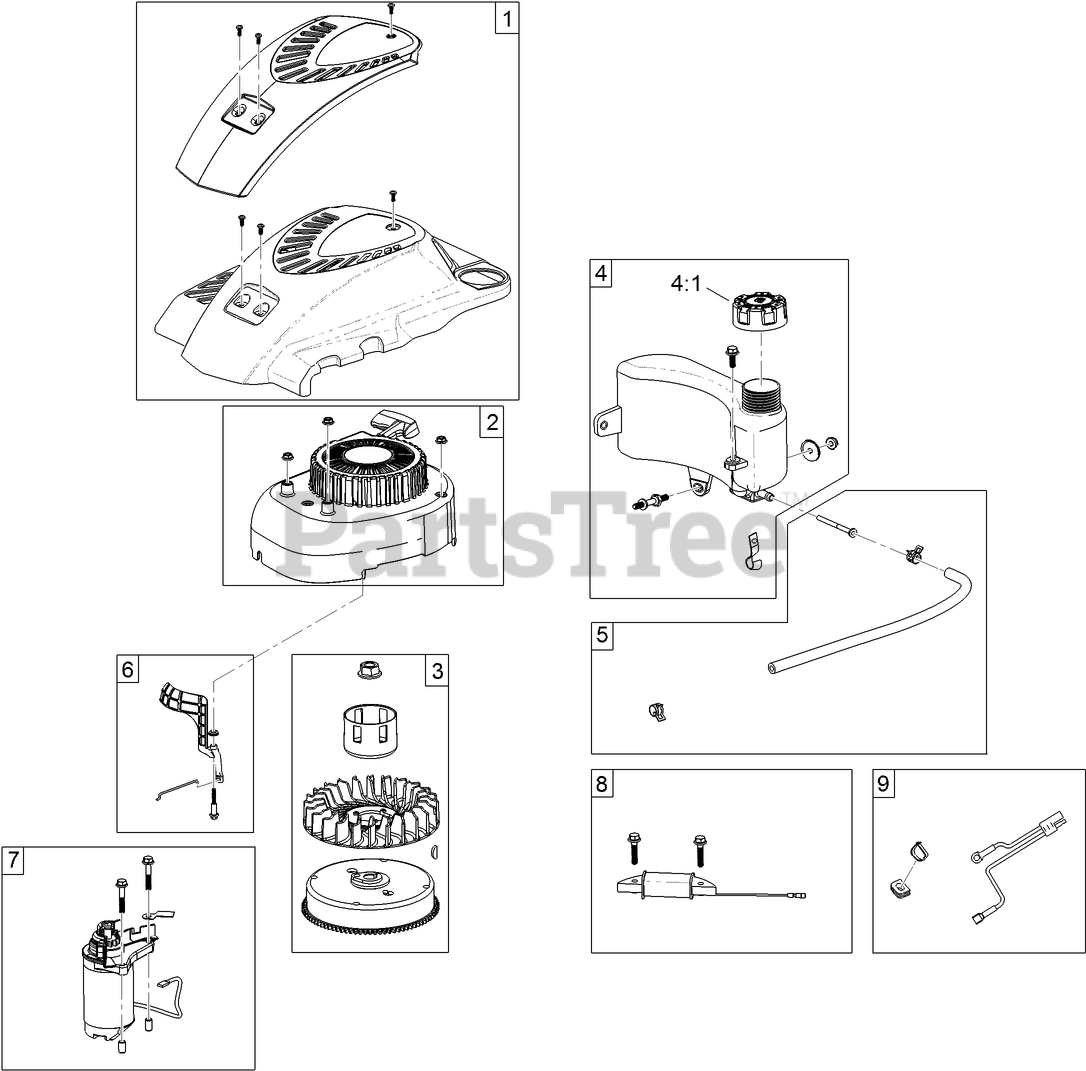 1

2

4

4:1

PartsTree™

5

6

3

7

8

9