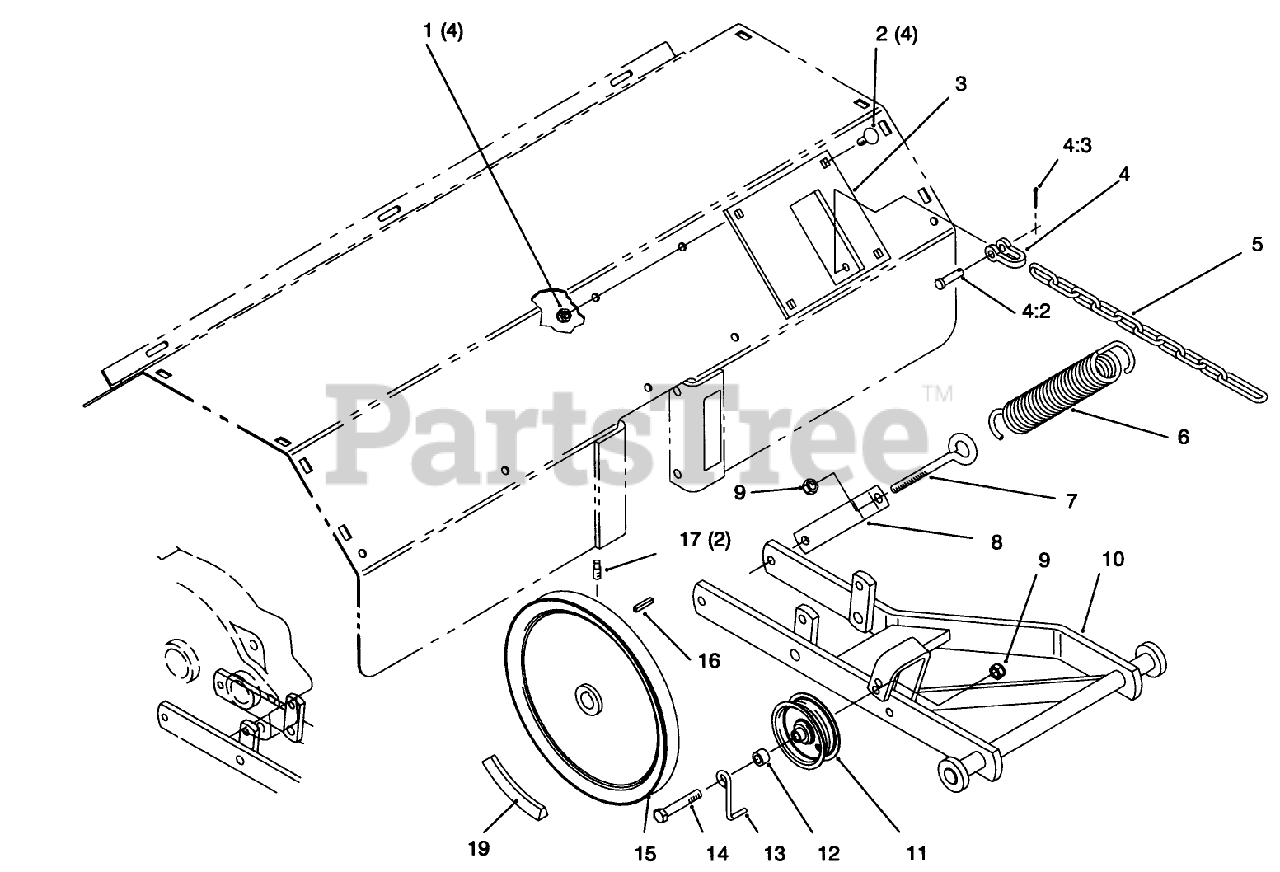 1 (4)
2 (4)
3
4:3
4
5
4:2
PartsTree™
6
9
7
8
17 (2)
9
10
16
19
15
14
13
12
11